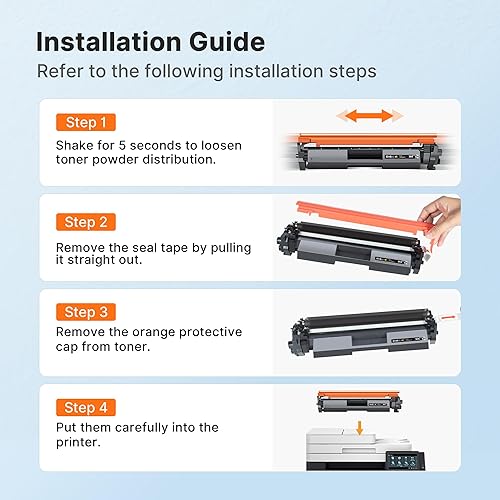 Installation Guide
Refer to the following installation steps

Step 1
Shake for 5 seconds to loosen toner powder distribution.

Step 2
Remove the seal tape by pulling it straight out.

Step 3
Remove the orange protective cap from toner.

Step 4
Put them carefully into the printer.