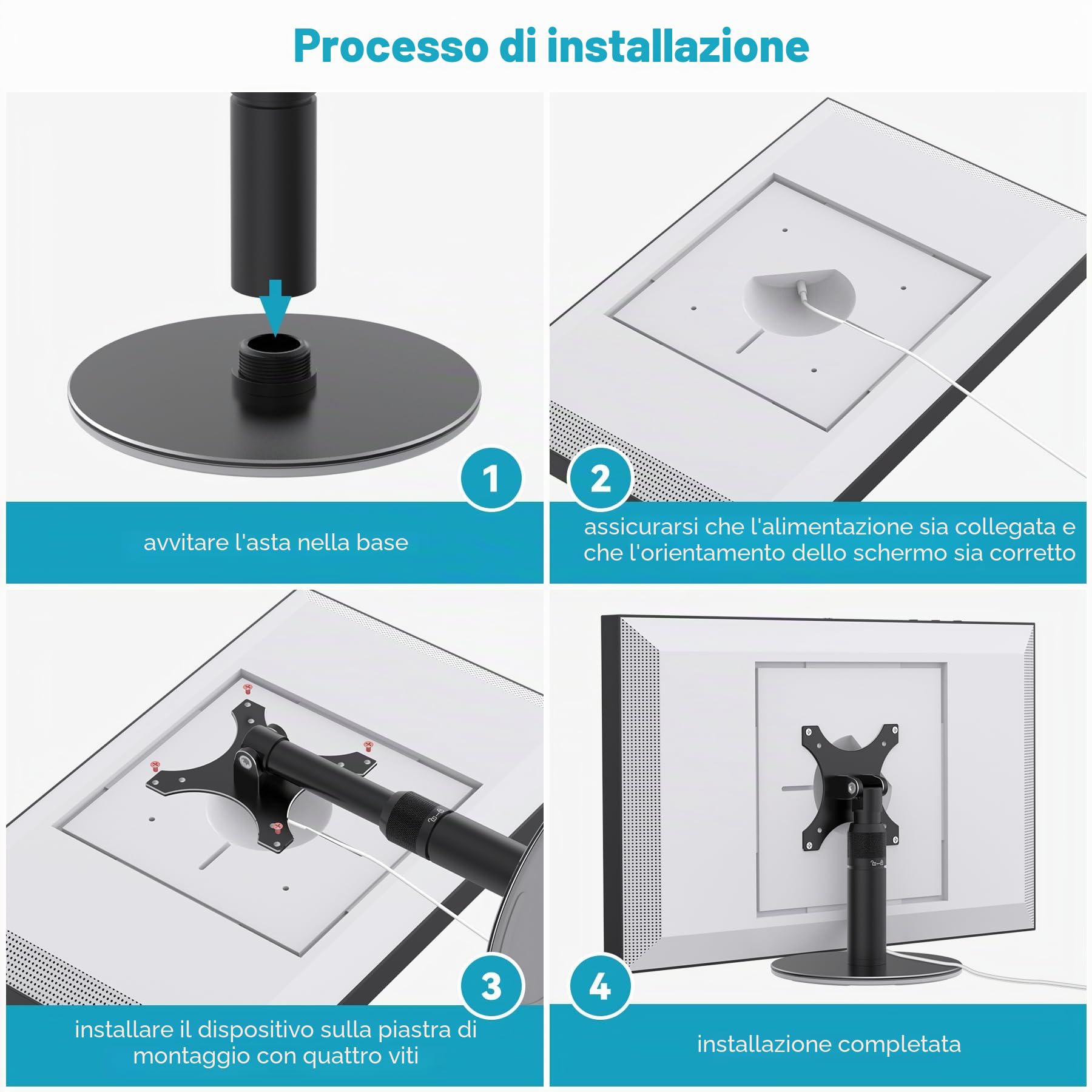 Processo di installazione

1

avvitare l'asta nella base

2

assicurarsi che l'alimentazione sia collegata e che l'orientamento dello schermo sia corretto

3

installare il dispositivo sulla piastra di montaggio con quattro viti

4

installazione completata