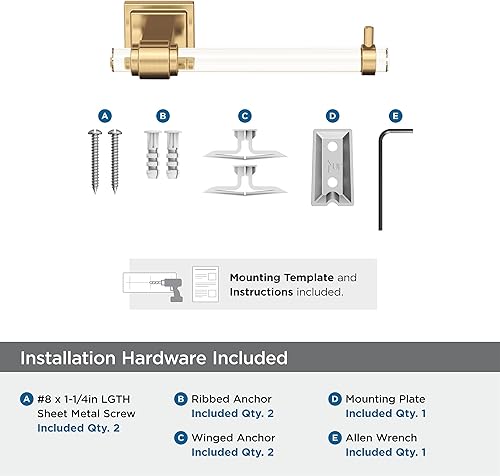 A

B

C

D

E

Mounting Template and Instructions included.

Installation Hardware Included

A #8 x 1-1/4in LGTH Sheet Metal Screw Included Qty. 2

B Ribbed Anchor Included Qty. 2

C Winged Anchor Included Qty. 2

D Mounting Plate Included Qty. 1

E Allen Wrench Included Qty. 1