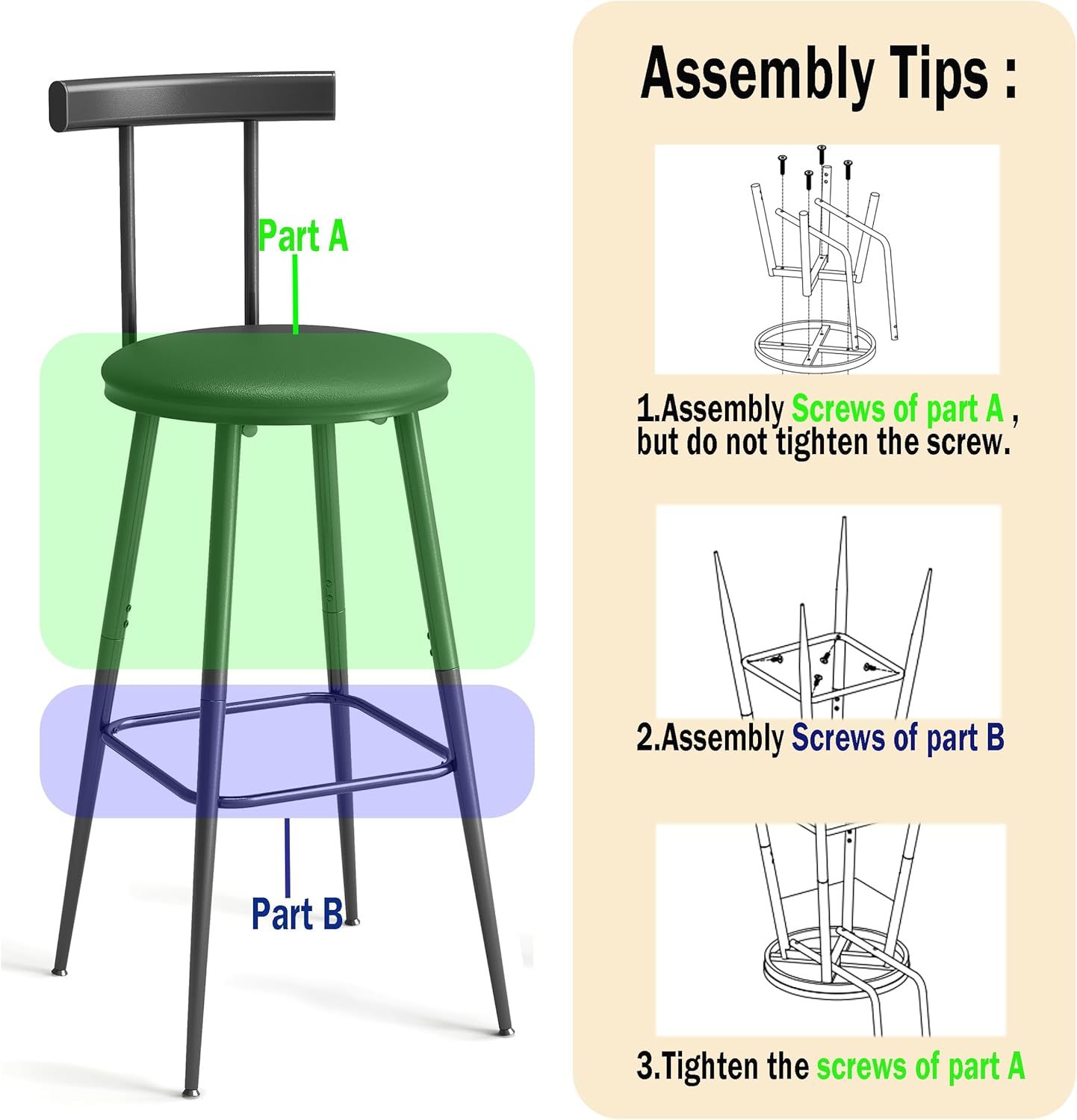 Part A

Part B

Assembly Tips :

1.Assembly Screws of part A , but do not tighten the screw.

2.Assembly Screws of part B

3.Tighten the screws of part A