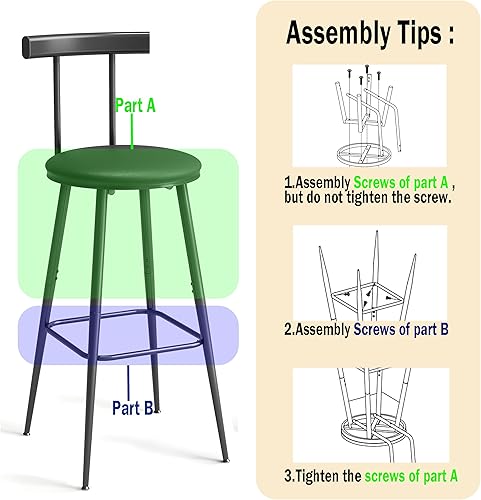 Part A

Part B

Assembly Tips :

1.Assembly Screws of part A , but do not tighten the screw.

2.Assembly Screws of part B

3.Tighten the screws of part A