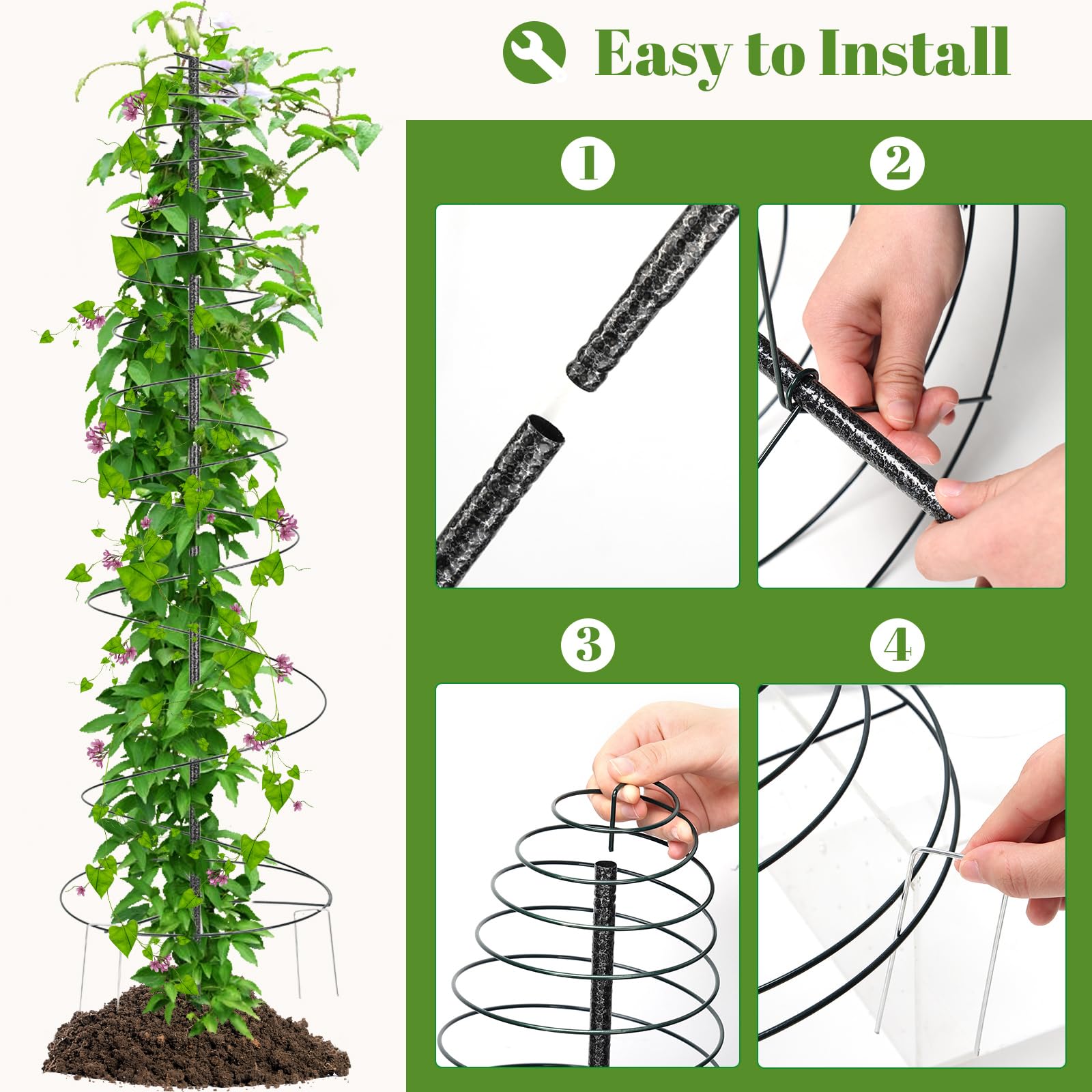 Easy to Install

1

2

3

4