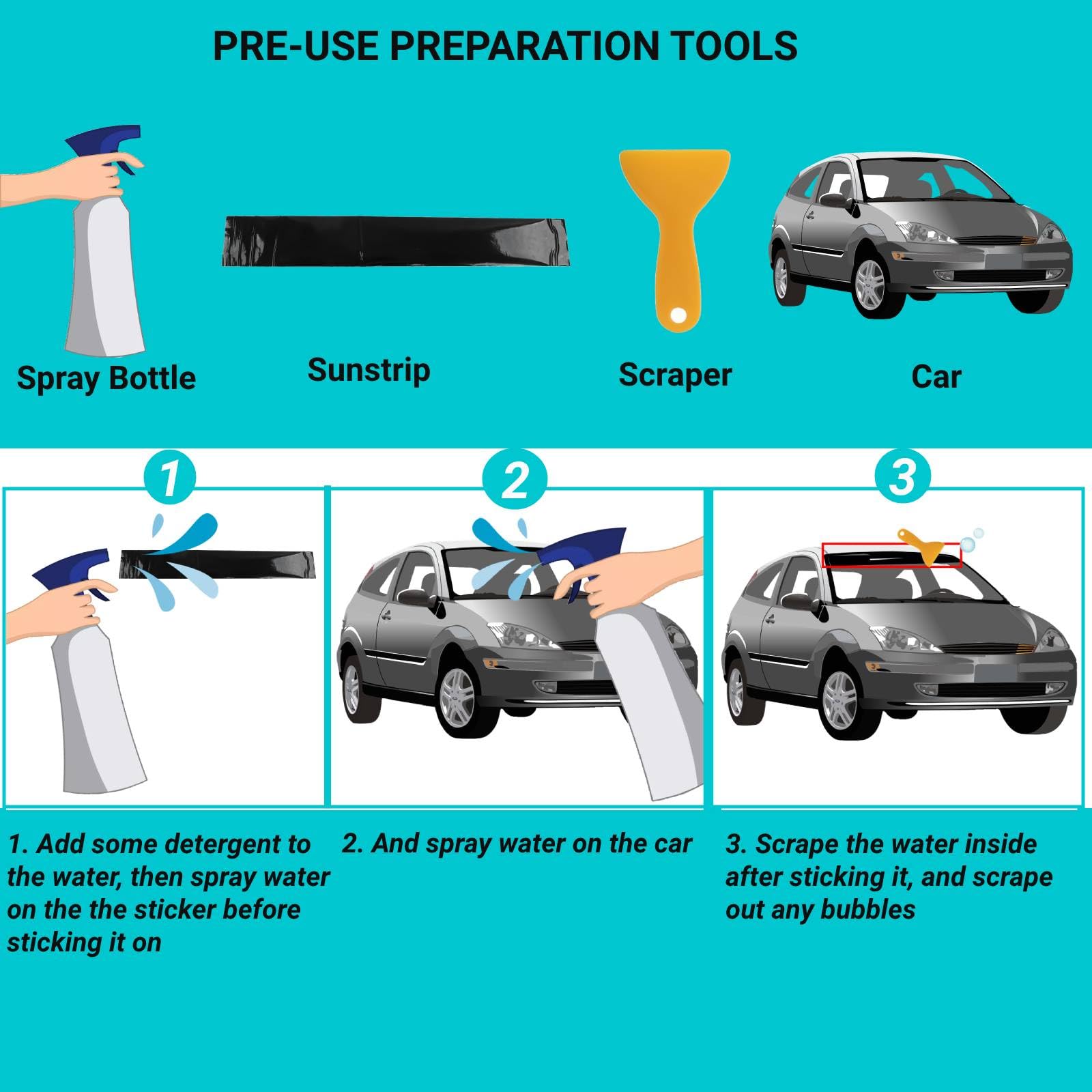 PRE-USE PREPARATION TOOLS

Spray Bottle

Sunstrip

Scraper

Car

1

2

3

1. Add some detergent to the water, then spray water on the the sticker before sticking it on

2. And spray water on the car

3. Scrape the water inside after sticking it, and scrape out any bubbles