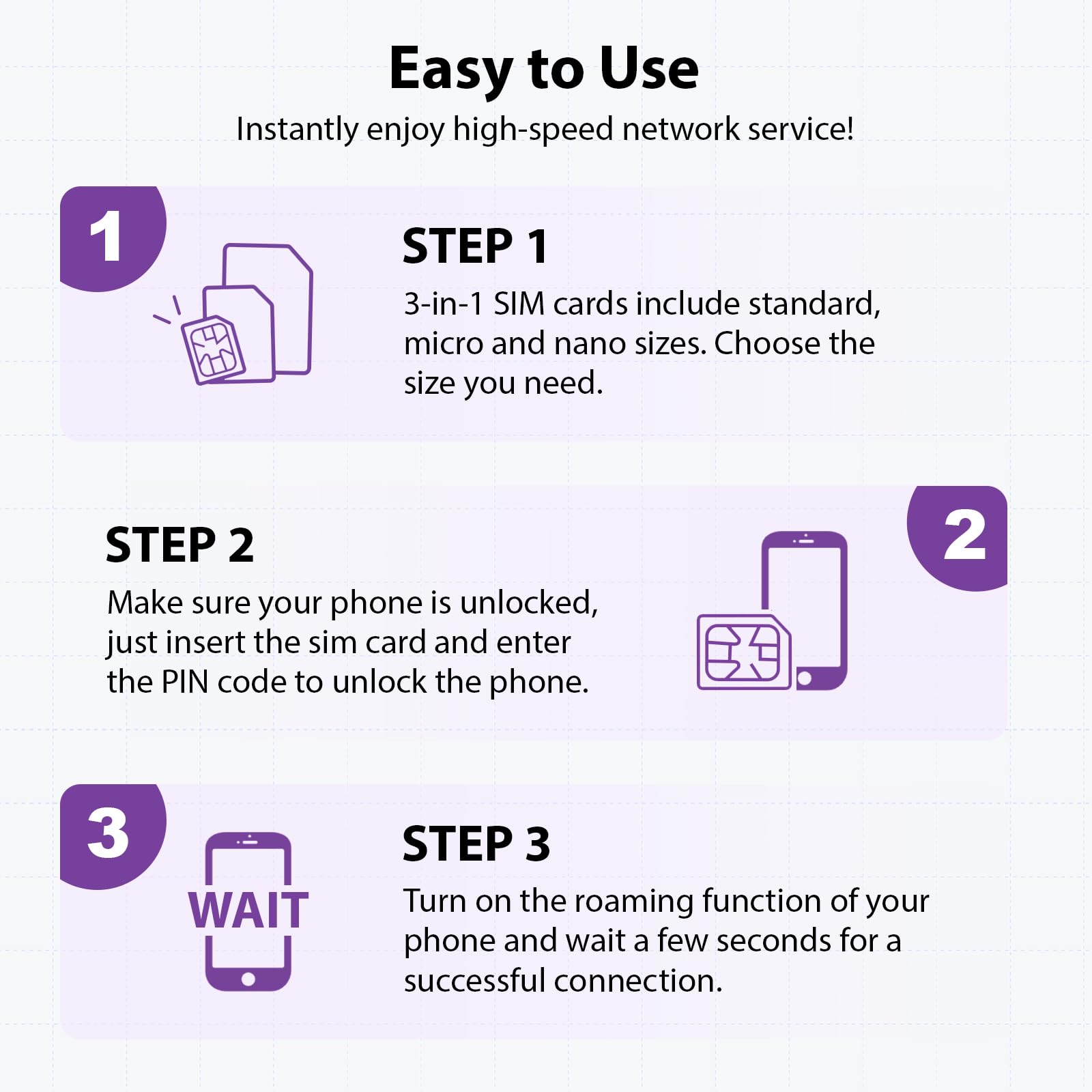 Easy to Use

Instantly enjoy high-speed network service!

1

STEP 1

3-in-1 SIM cards include standard, micro and nano sizes. Choose the size you need.

STEP 2

Make sure your phone is unlocked, just insert the sim card and enter the PIN code to unlock the phone.

2

3

WAIT

STEP 3

Turn on the roaming function of your phone and wait a few seconds for a successful connection.