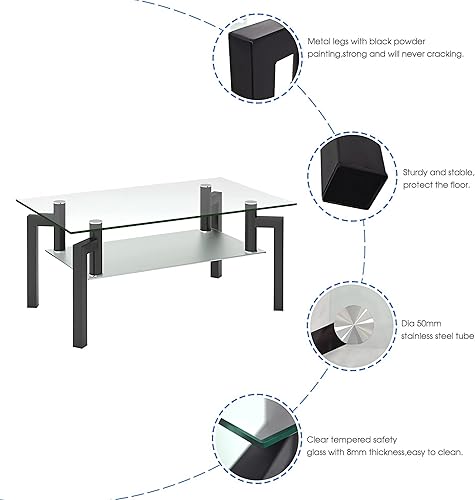 Metal legs with black powder painting,strong and will never cracking.

Sturdy and stable, protect the floor.

Dia 50mm stainless steel tube

Clear tempered safety glass with 8mm thickness,easy to clean.