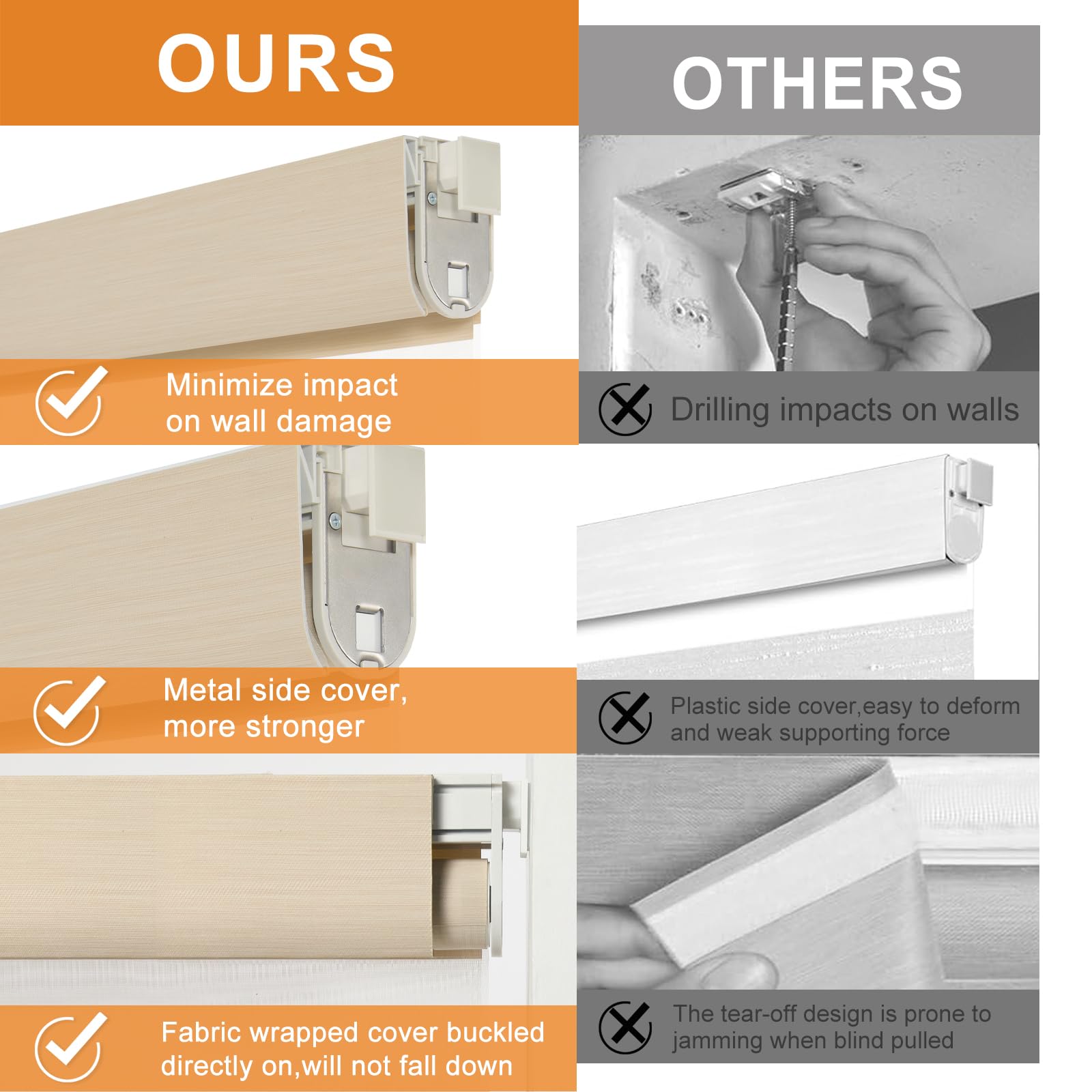 OURS

Minimize impact on wall damage

Metal side cover, more stronger

Fabric wrapped cover buckled directly on,will not fall down

OTHERS

Drilling impacts on walls

Plastic side cover,easy to deform and weak supporting force

The tear-off design is prone to jamming when blind pulled