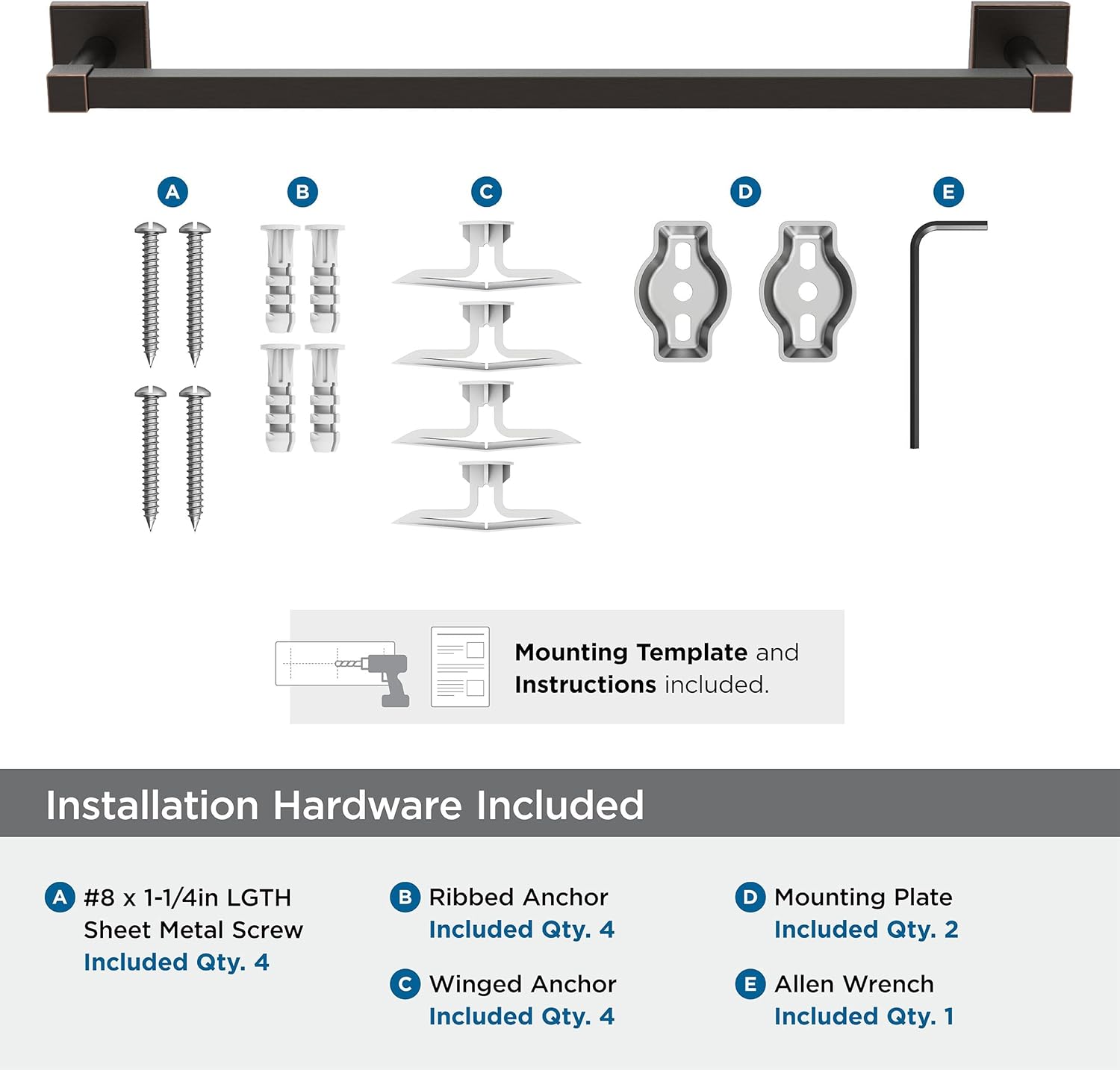 A B C D E

Mounting Template and Instructions included.

Installation Hardware Included

A #8 x 1-1/4in LGTH Sheet Metal Screw
Included Qty. 4

B Ribbed Anchor
Included Qty. 4

C Winged Anchor
Included Qty. 4

D Mounting Plate
Included Qty. 2

E Allen Wrench
Included Qty. 1