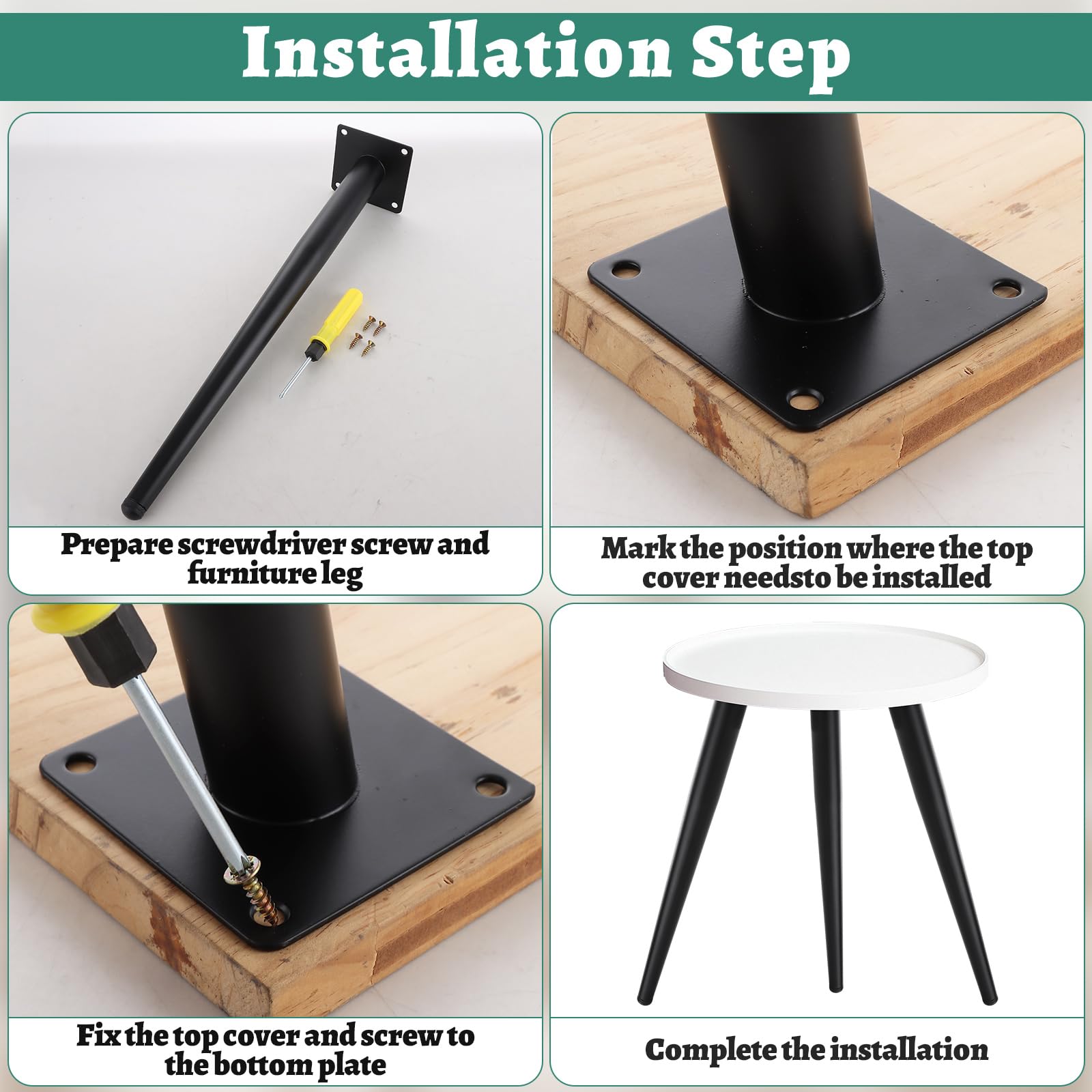 Installation Step

Prepare screwdriver screw and furniture leg

Mark the position where the top cover needsto be installed

Fix the top cover and screw to the bottom plate

Complete the installation