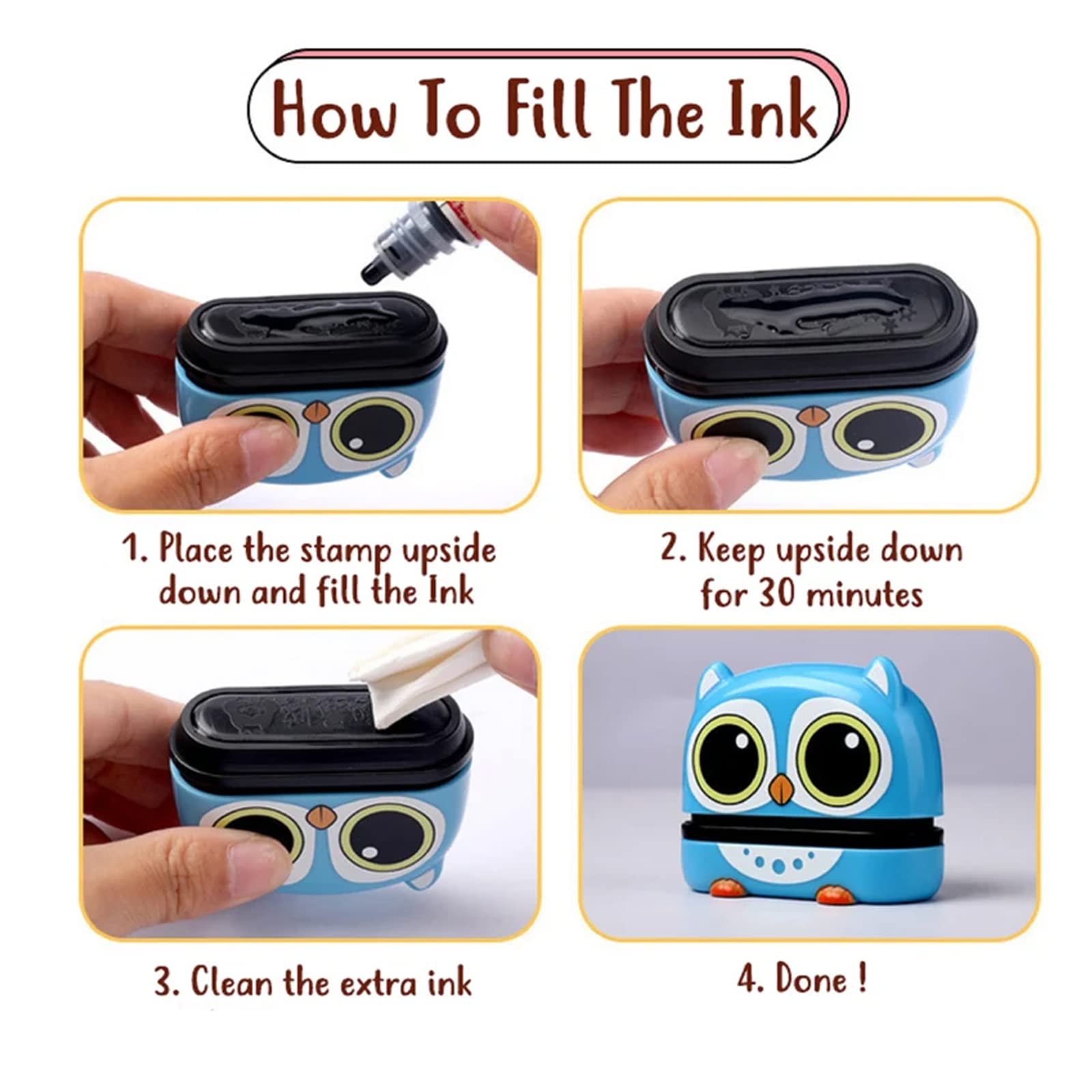 How To Fill The Ink

1. Place the stamp upside down and fill the Ink

2. Keep upside down for 30 minutes

3. Clean the extra ink

4. Done !