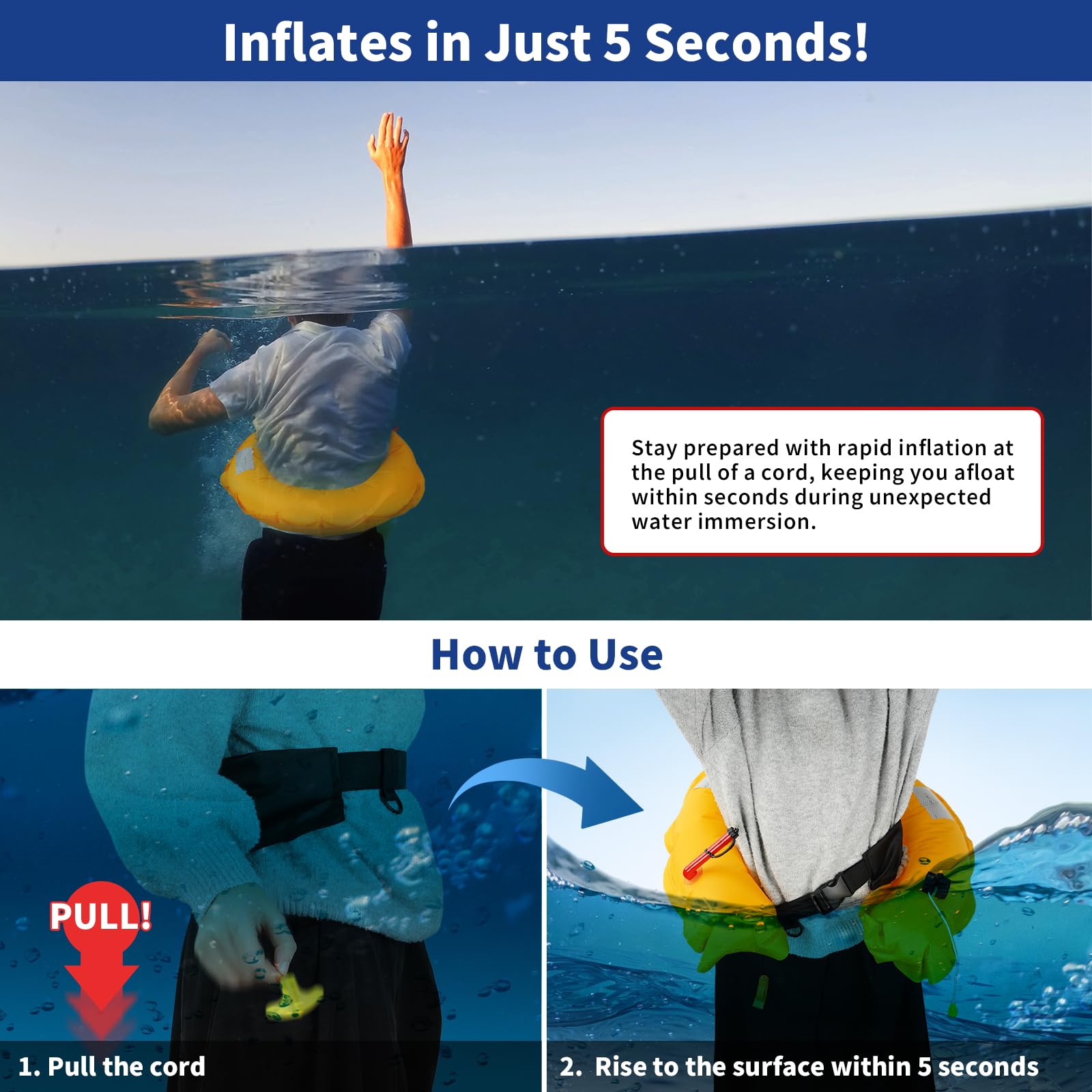 Inflates in Just 5 Seconds!

Stay prepared with rapid inflation at the pull of a cord, keeping you afloat within seconds during unexpected water immersion.

How to Use

PULL!

1. Pull the cord

2. Rise to the surface within 5 seconds