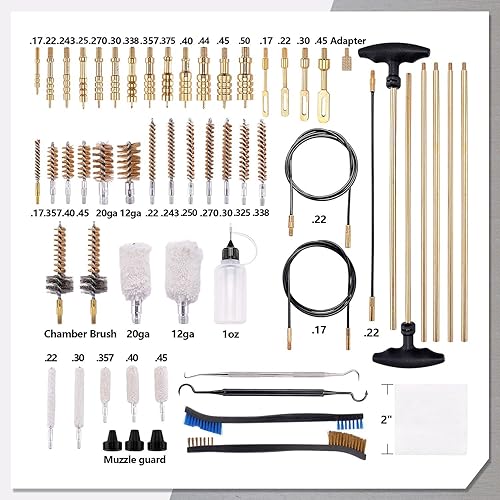 .17 .22 .243 .25 .270 .30 .338 .357 .375 .40 .44 .45 .50 .17 .22 .30 .45 Adapter

.17 .357 .40 .45 20ga 12ga .22 .243 .250 .270 .30 .325 .338

.22

Chamber Brush 20ga 12ga 1oz

.17

.22

.22 .30 .357 .40 .45

Muzzle guard

2"