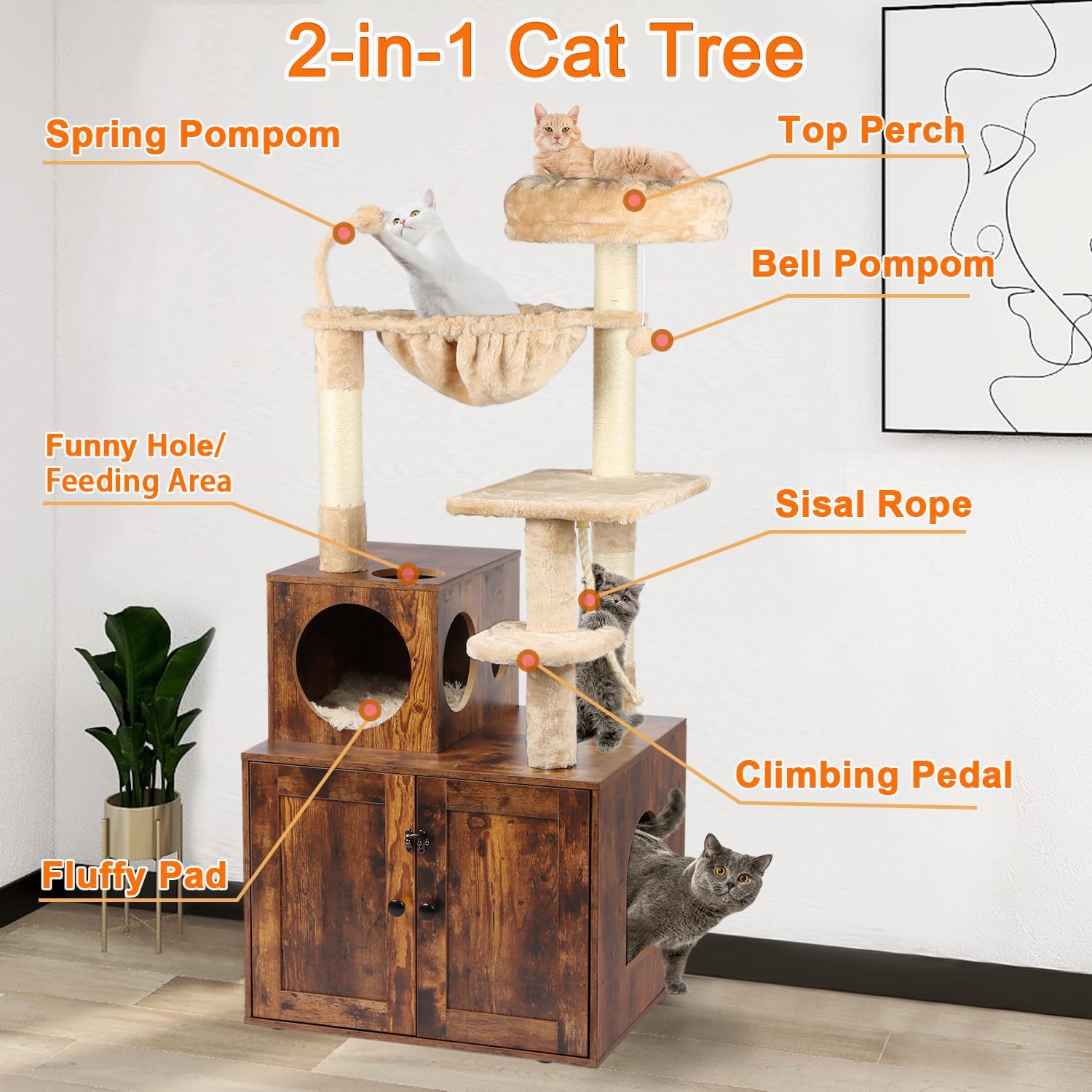 2-in-1 Cat Tree

Spring Pompom

Top Perch

Bell Pompom

Funny Hole/ Feeding Area

Sisal Rope

Climbing Pedal

Fluffy Pad