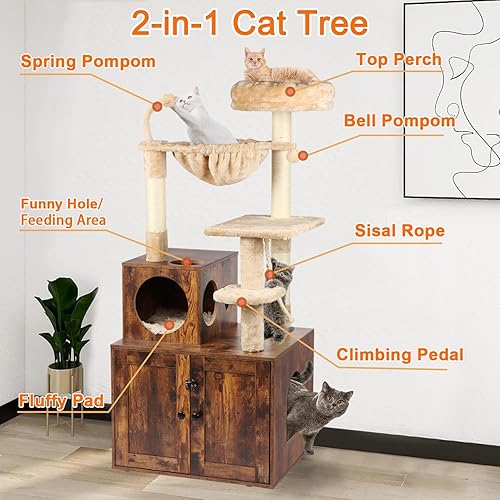 2-in-1 Cat Tree

Spring Pompom

Top Perch

Bell Pompom

Funny Hole/ Feeding Area

Sisal Rope

Climbing Pedal

Fluffy Pad