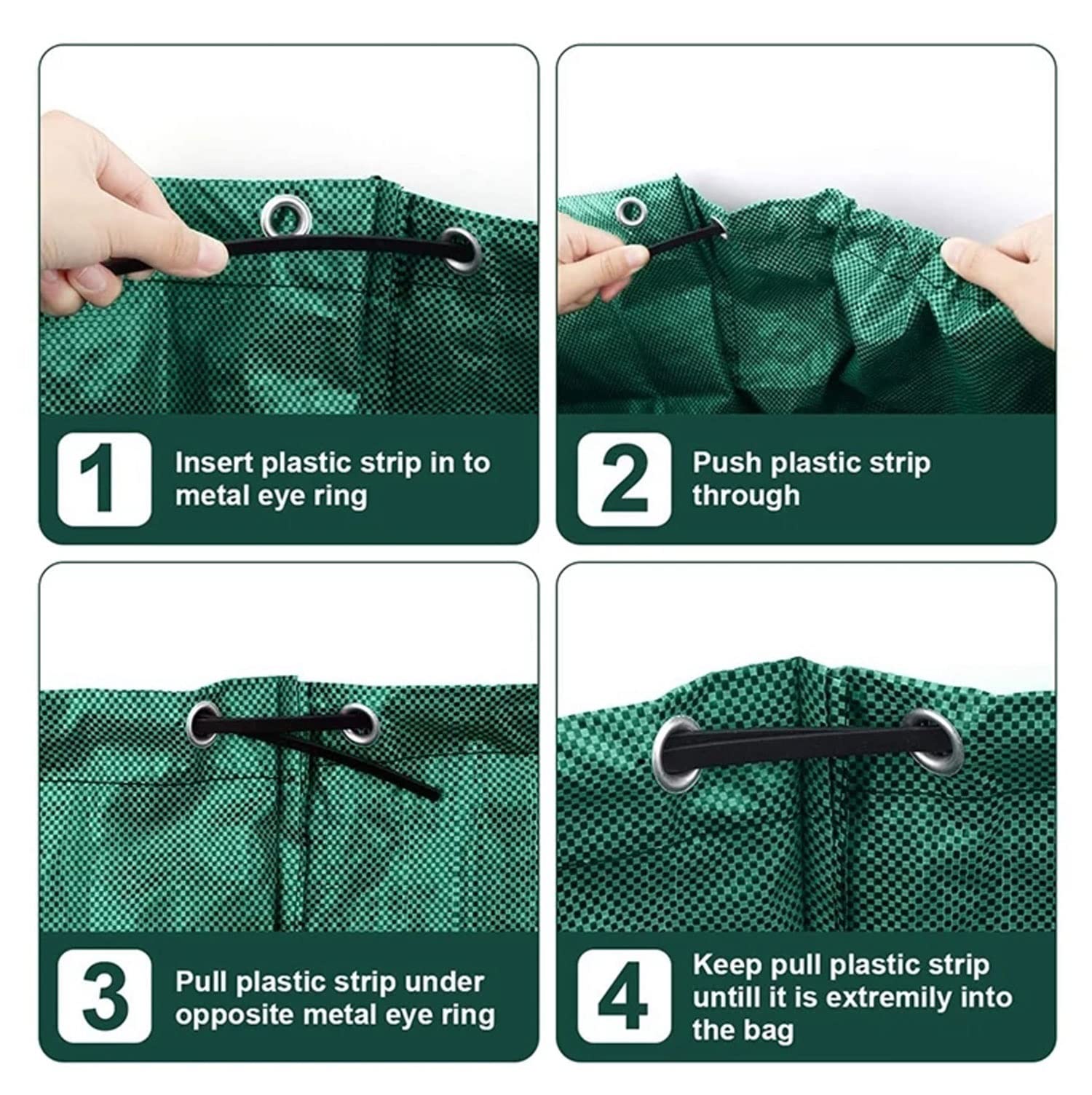 1 Insert plastic strip in to metal eye ring

2 Push plastic strip through

3 Pull plastic strip under opposite metal eye ring

4 Keep pull plastic strip untill it is extremily into the bag