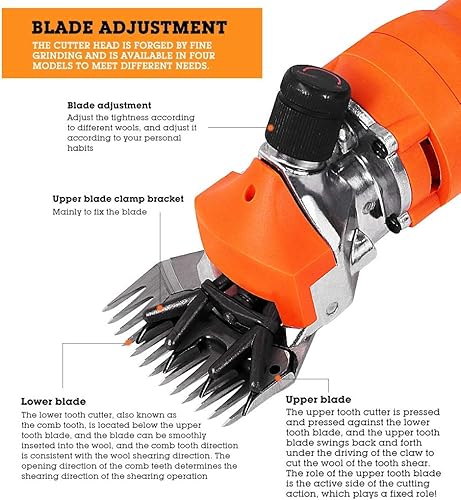 BLADE ADJUSTMENT
THE CUTTER HEAD IS FORGED BY FINE GRINDING AND IS AVAILABLE IN FOUR MODELS TO MEET DIFFERENT NEEDS.

Blade adjustment
Adjust the tightness according to different wools, and adjust it according to your personal habits

Upper blade clamp bracket
Mainly to fix the blade

Lower blade
The lower tooth cutter, also known as the comb tooth, is located below the upper tooth blade, and the blade can be smoothly inserted into the wool, and the comb tooth direction is consistent with the wool shearing direction. The opening direction of the comb teeth determines the shearing direction of the shearing operation

Upper blade
The upper tooth cutter is pressed and pressed against the lower tooth blade, and the upper tooth blade swings back and forth under the driving of the claw to cut the wool of the tooth shear. The role of the upper tooth blade is the active side of the cutting action, which plays a fixed role!