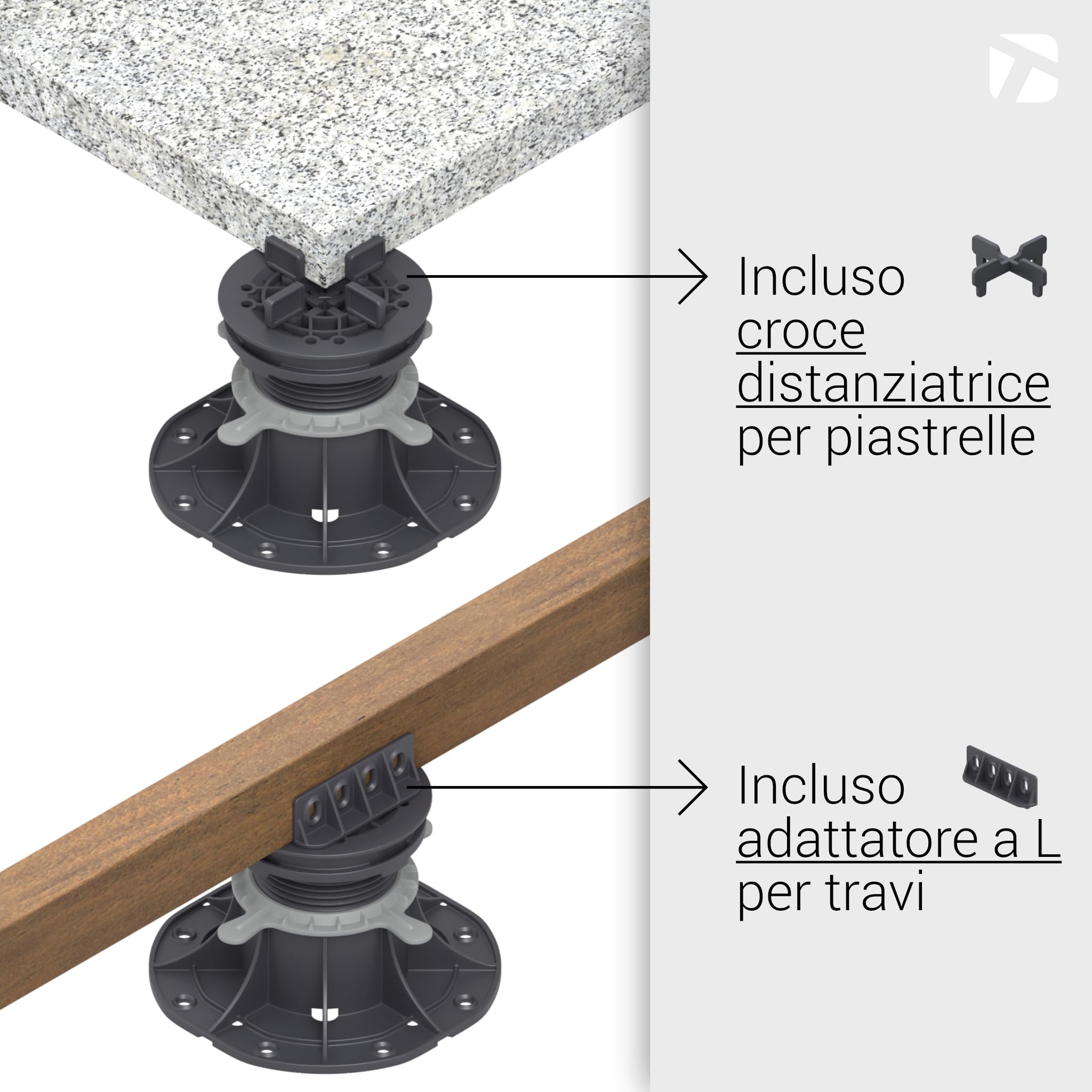 Incluso croce distanziatrice per piastrelle

Incluso adattatore a L per travi