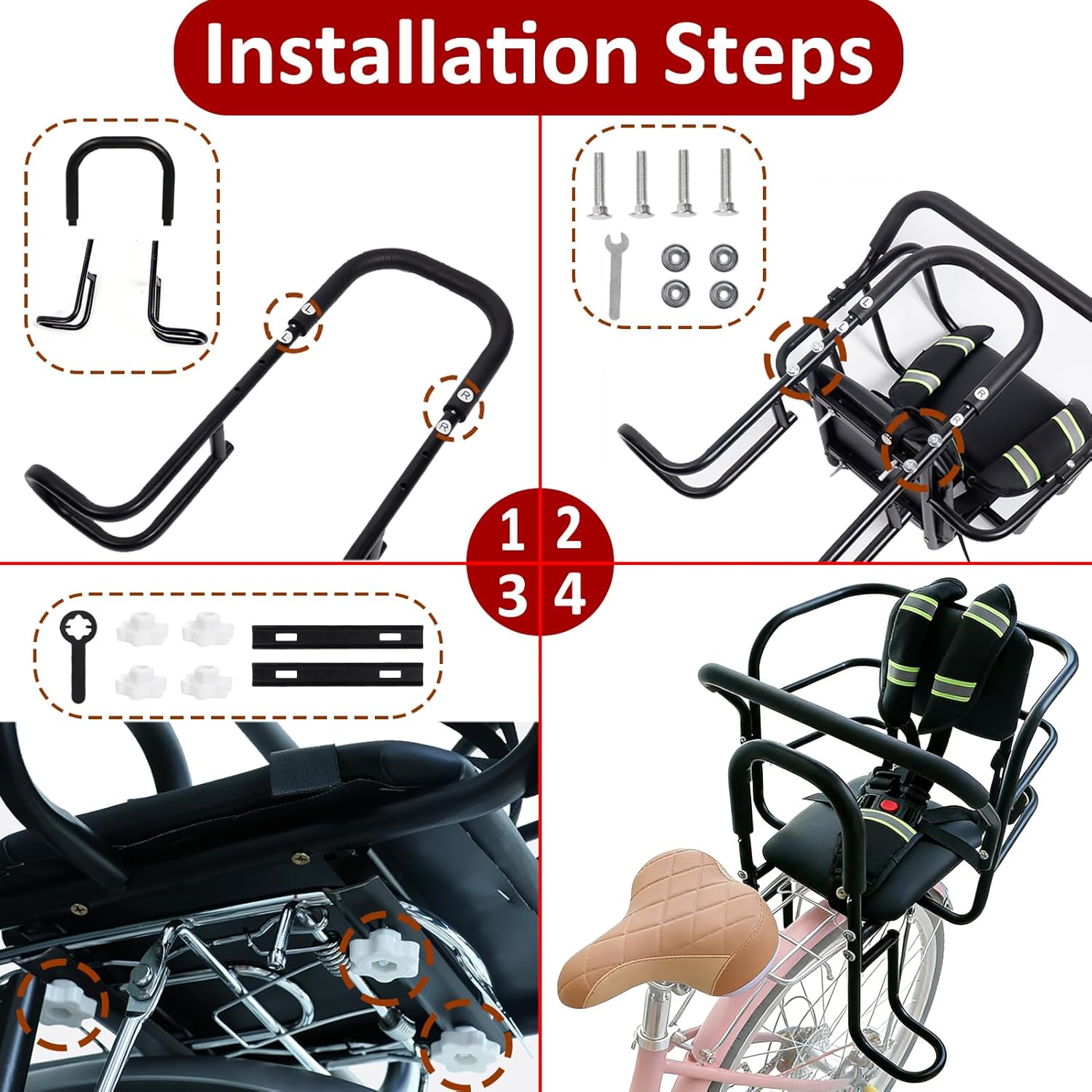 Installation Steps

L
L
R
R

L
L
R
R

1 2
3 4