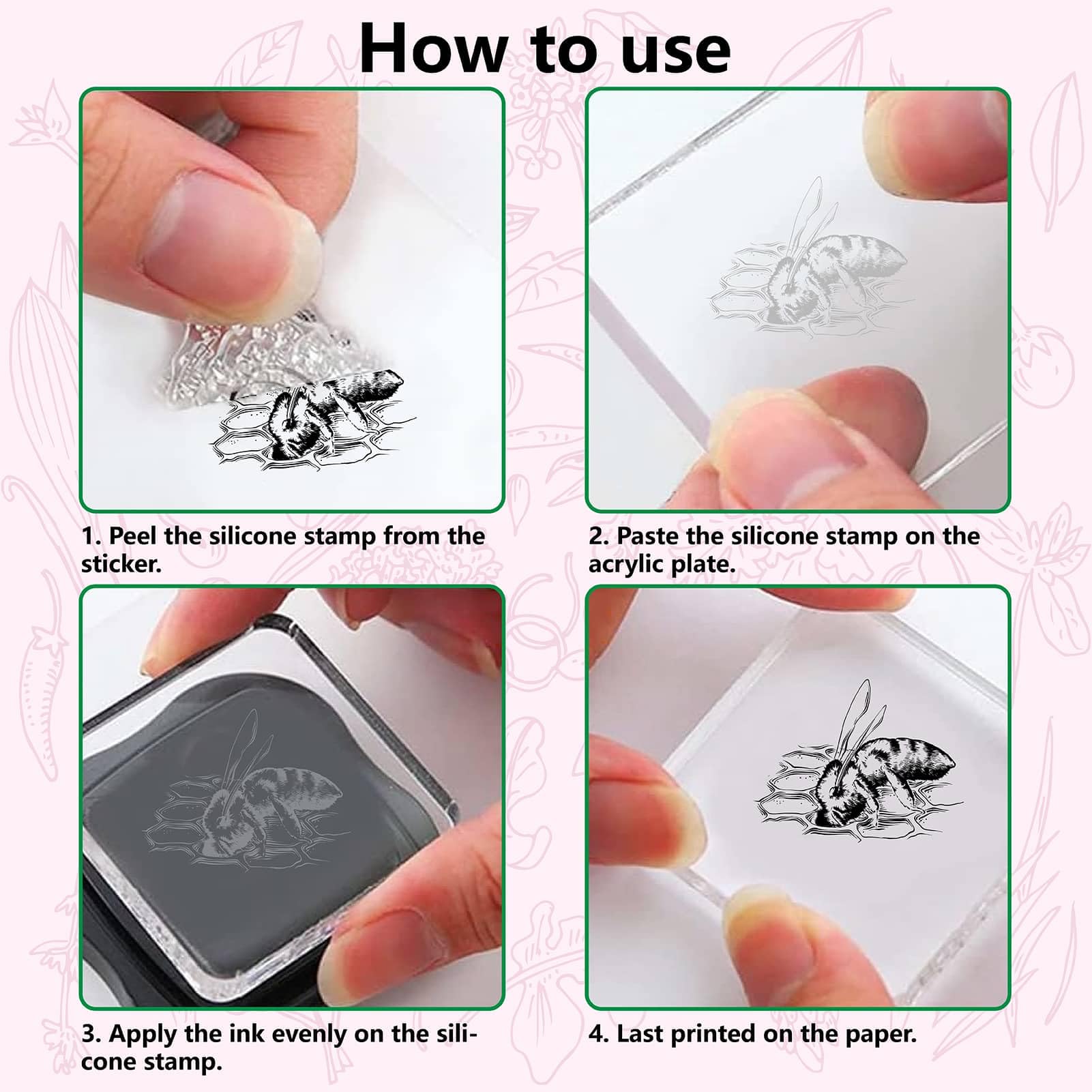 How to use

1. Peel the silicone stamp from the sticker.

2. Paste the silicone stamp on the acrylic plate.

3. Apply the ink evenly on the silicone stamp.

4. Last printed on the paper.