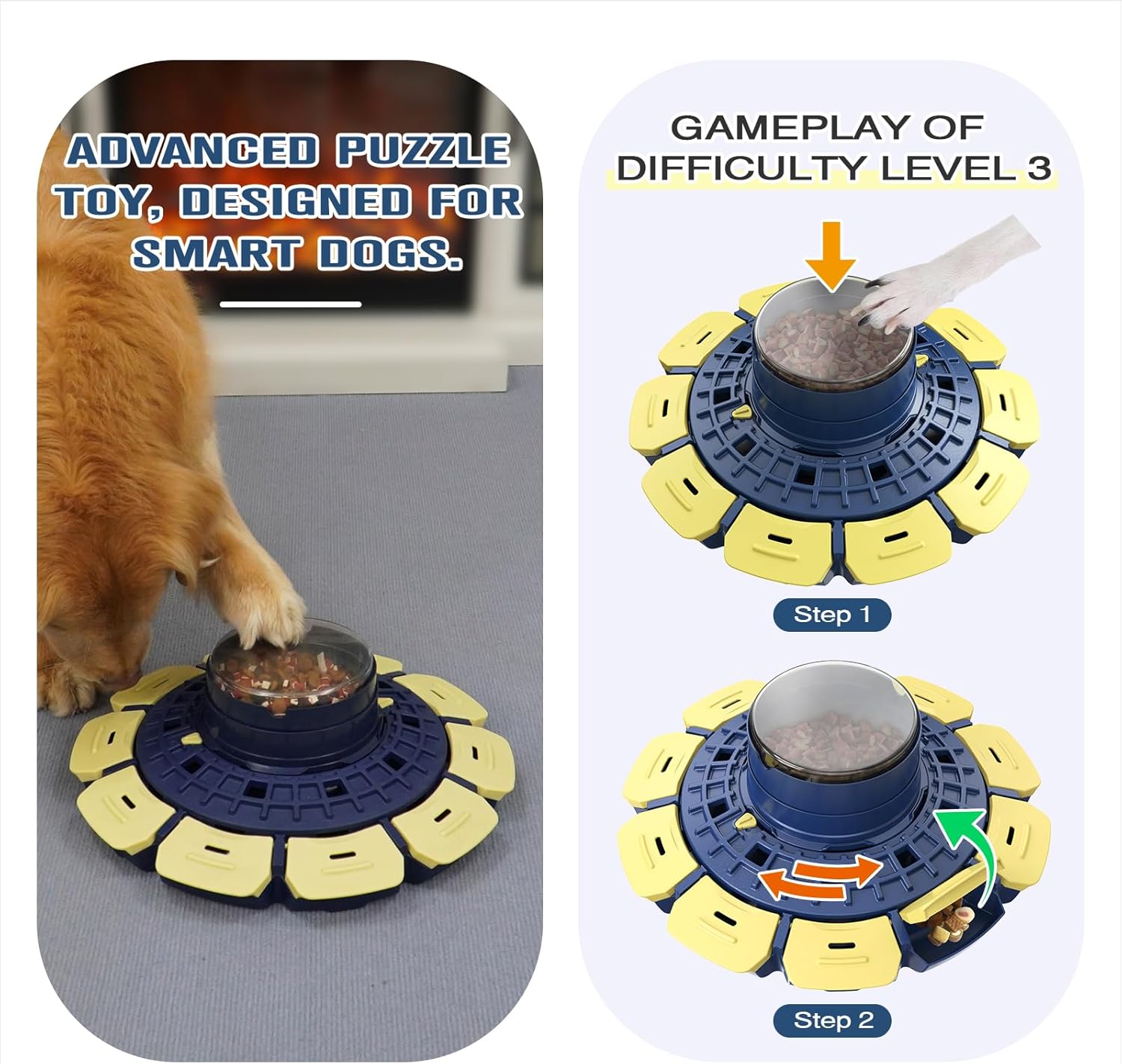 ADVANCED PUZZLE TOY, DESIGNED FOR SMART DOGS.

GAMEPLAY OF DIFFICULTY LEVEL 3

Step 1

Step 2