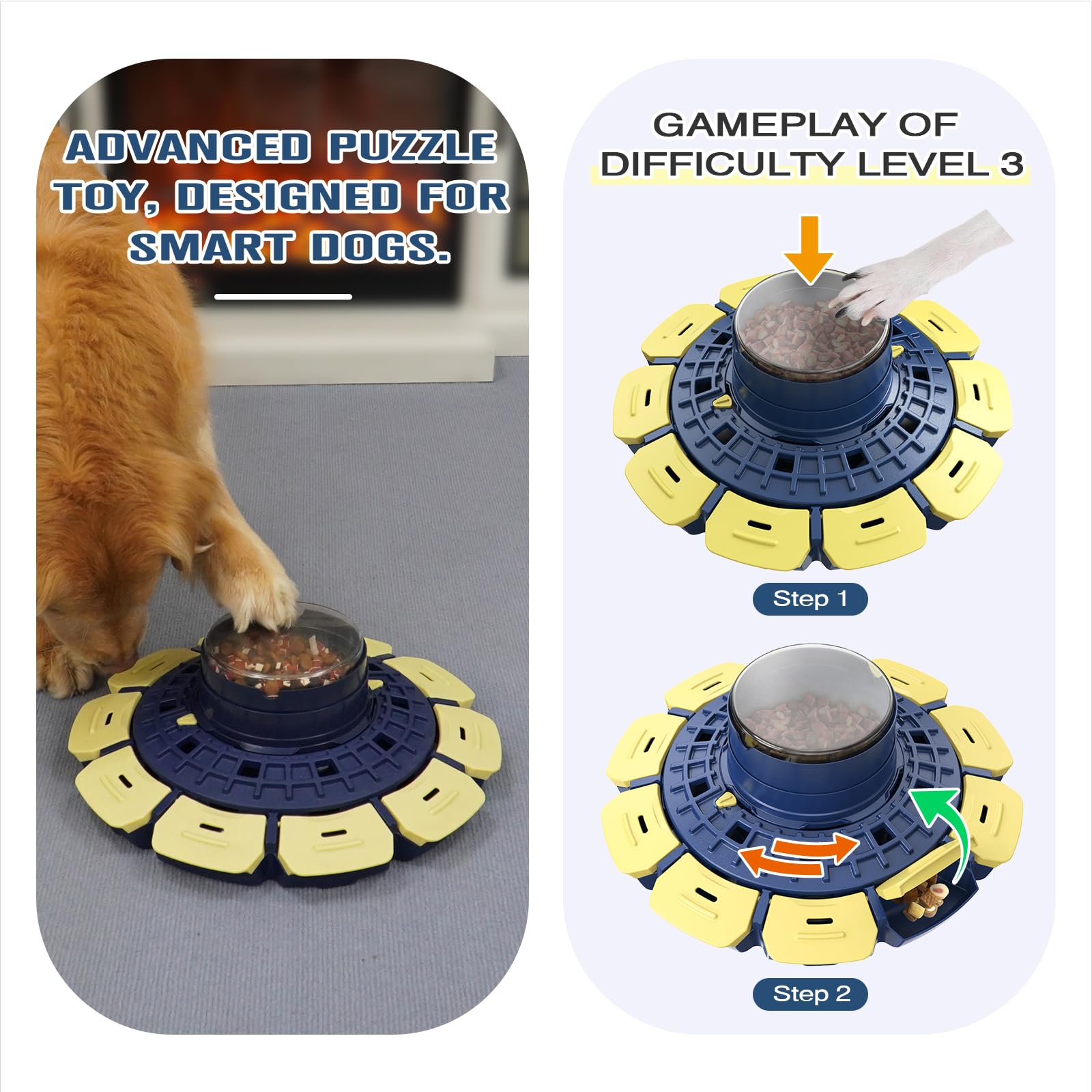 ADVANCED PUZZLE TOY, DESIGNED FOR SMART DOGS.

GAMEPLAY OF DIFFICULTY LEVEL 3

Step 1

Step 2