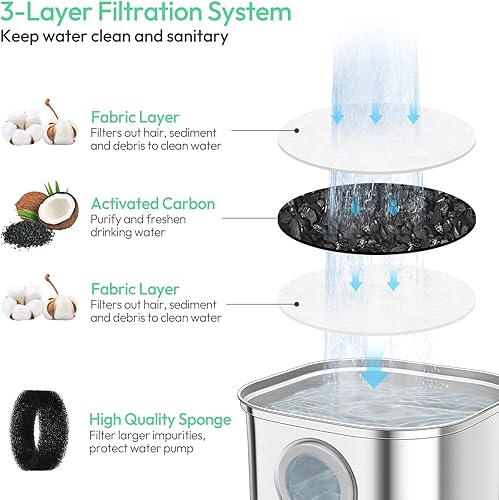 3-Layer Filtration System
Keep water clean and sanitary

Fabric Layer
Filters out hair, sediment and debris to clean water

Activated Carbon
Purify and freshen drinking water

Fabric Layer
Filters out hair, sediment and debris to clean water

High Quality Sponge
Filter larger impurities, protect water pump