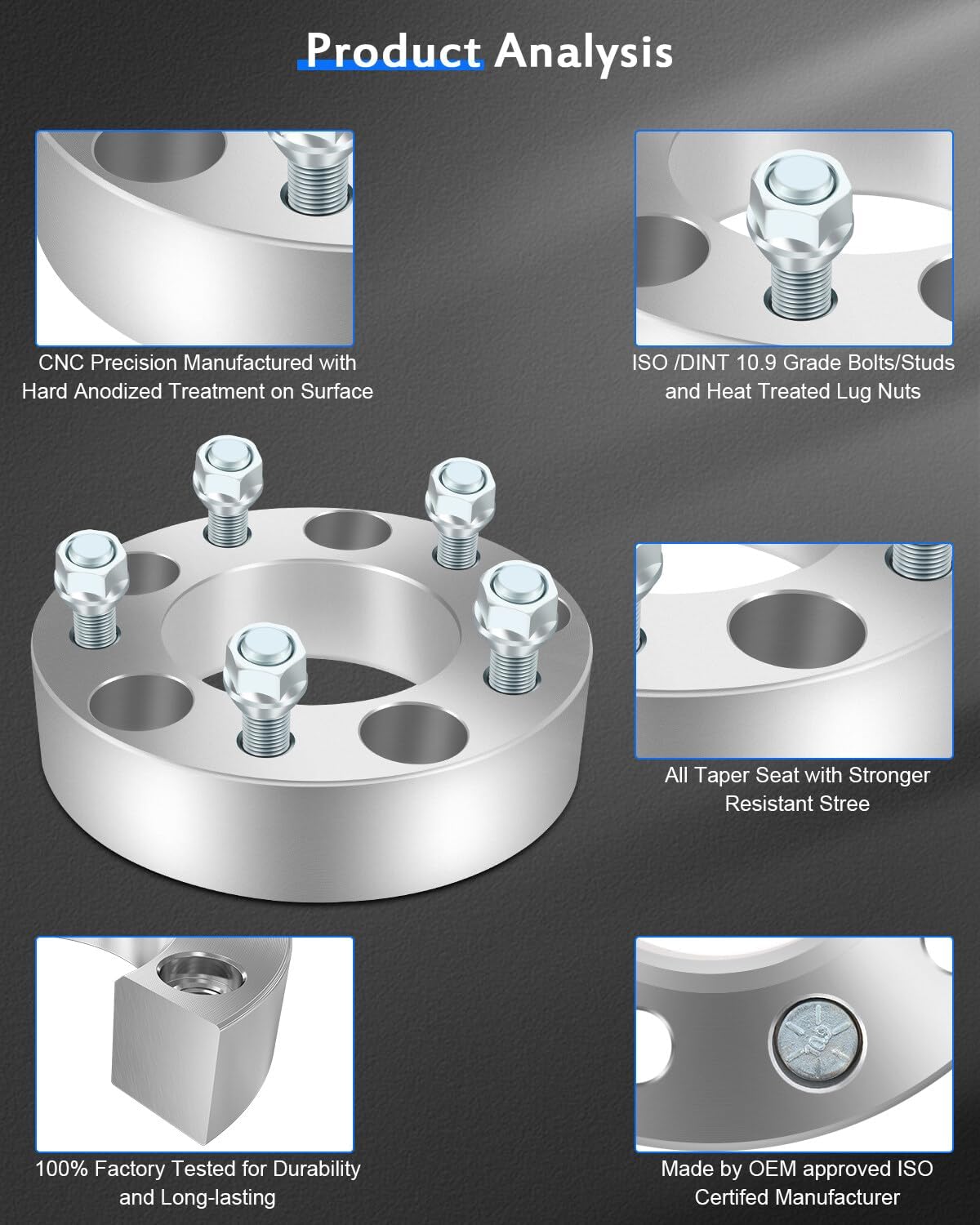 Product Analysis

CNC Precision Manufactured with Hard Anodized Treatment on Surface

ISO /DINT 10.9 Grade Bolts/Studs and Heat Treated Lug Nuts

All Taper Seat with Stronger Resistant Stree

100% Factory Tested for Durability and Long-lasting

Made by OEM approved ISO Certifed Manufacturer