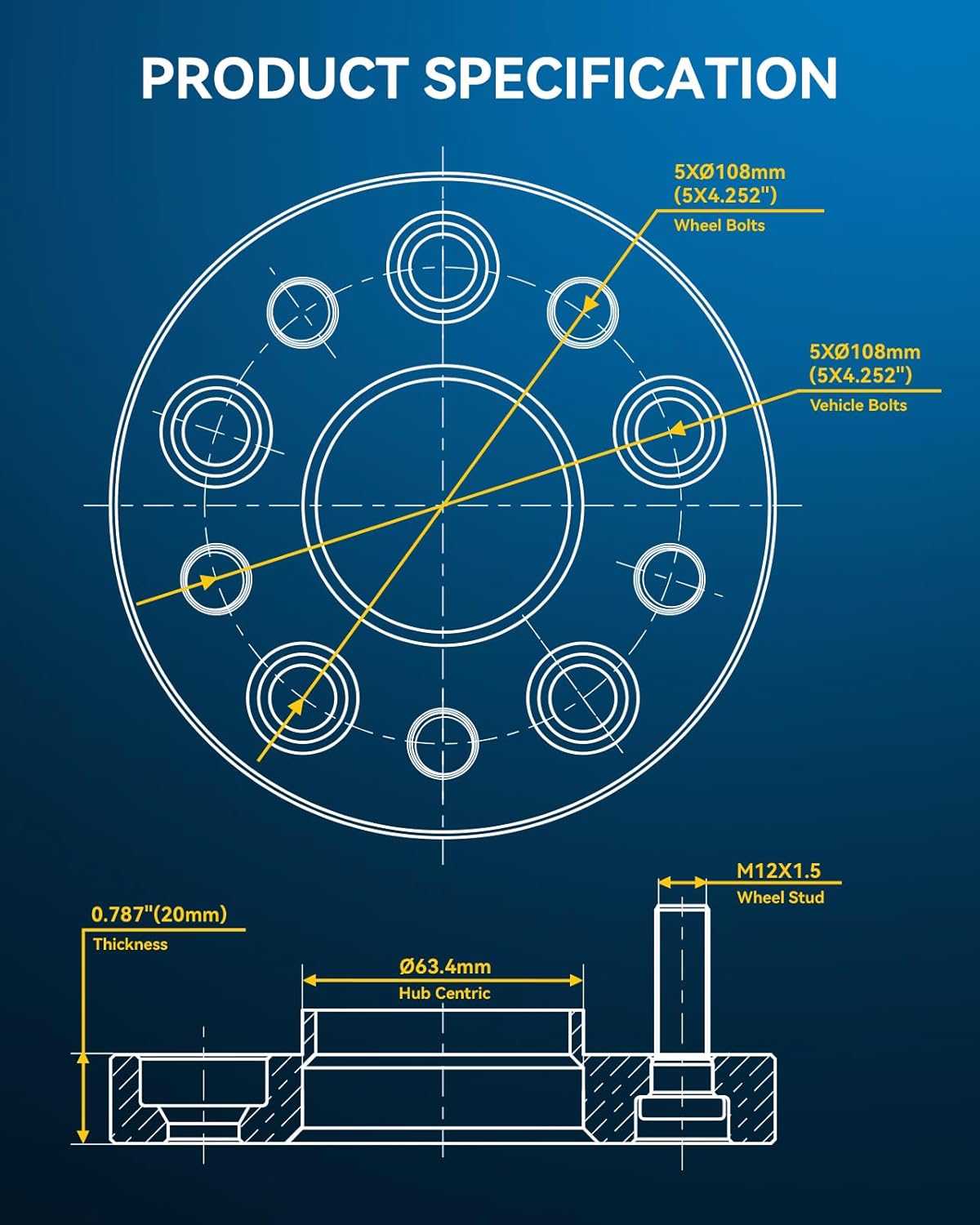 PRODUCT SPECIFICATION

5XØ108mm
(5X4.252")
Wheel Bolts

5XØ108mm
(5X4.252")
Vehicle Bolts

M12X1.5
Wheel Stud

0.787"(20mm)
Thickness

Ø63.4mm
Hub Centric