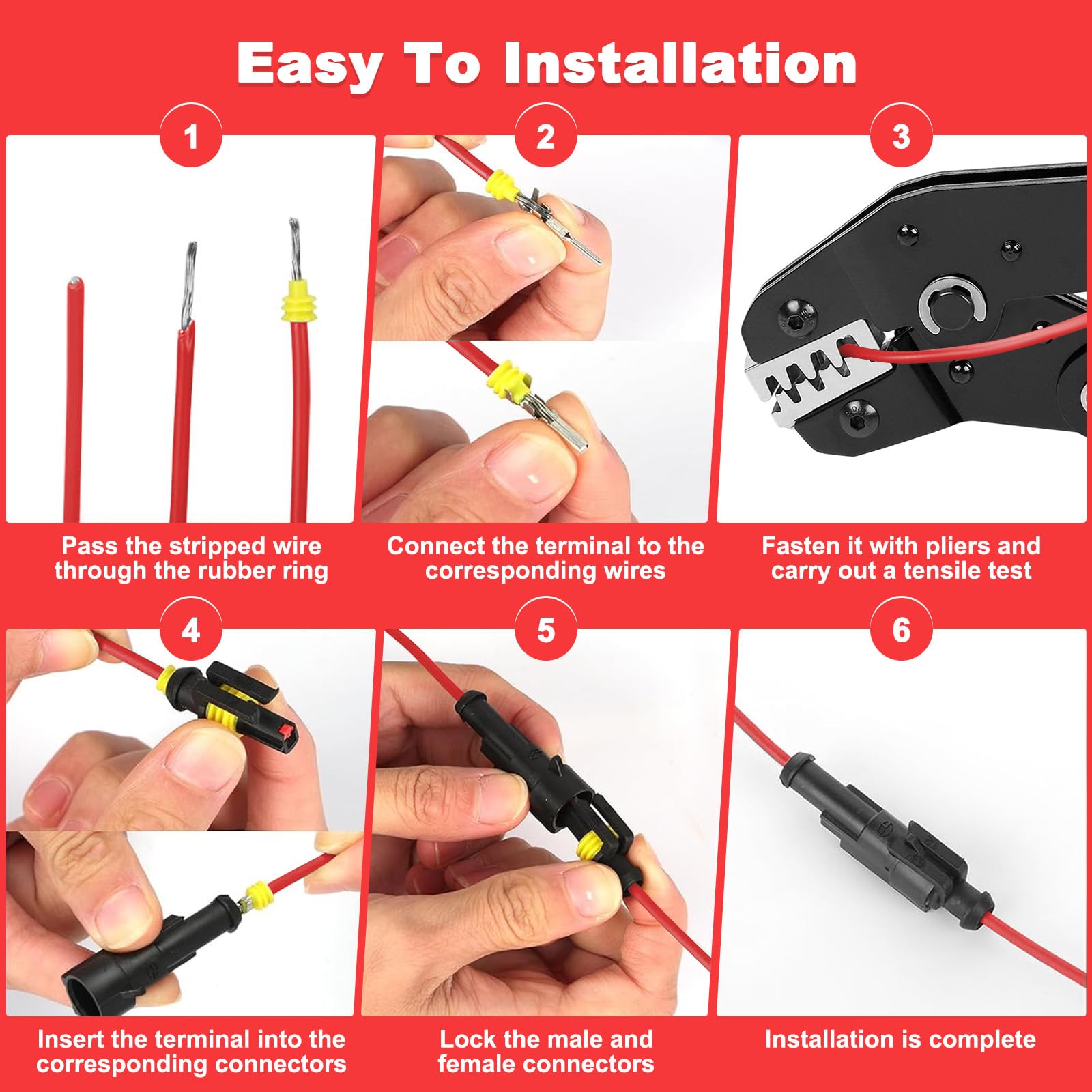 Easy To Installation

1

Pass the stripped wire through the rubber ring

2

Connect the terminal to the corresponding wires

3

Fasten it with pliers and carry out a tensile test

4

Insert the terminal into the corresponding connectors

5

Lock the male and female connectors

6

Installation is complete