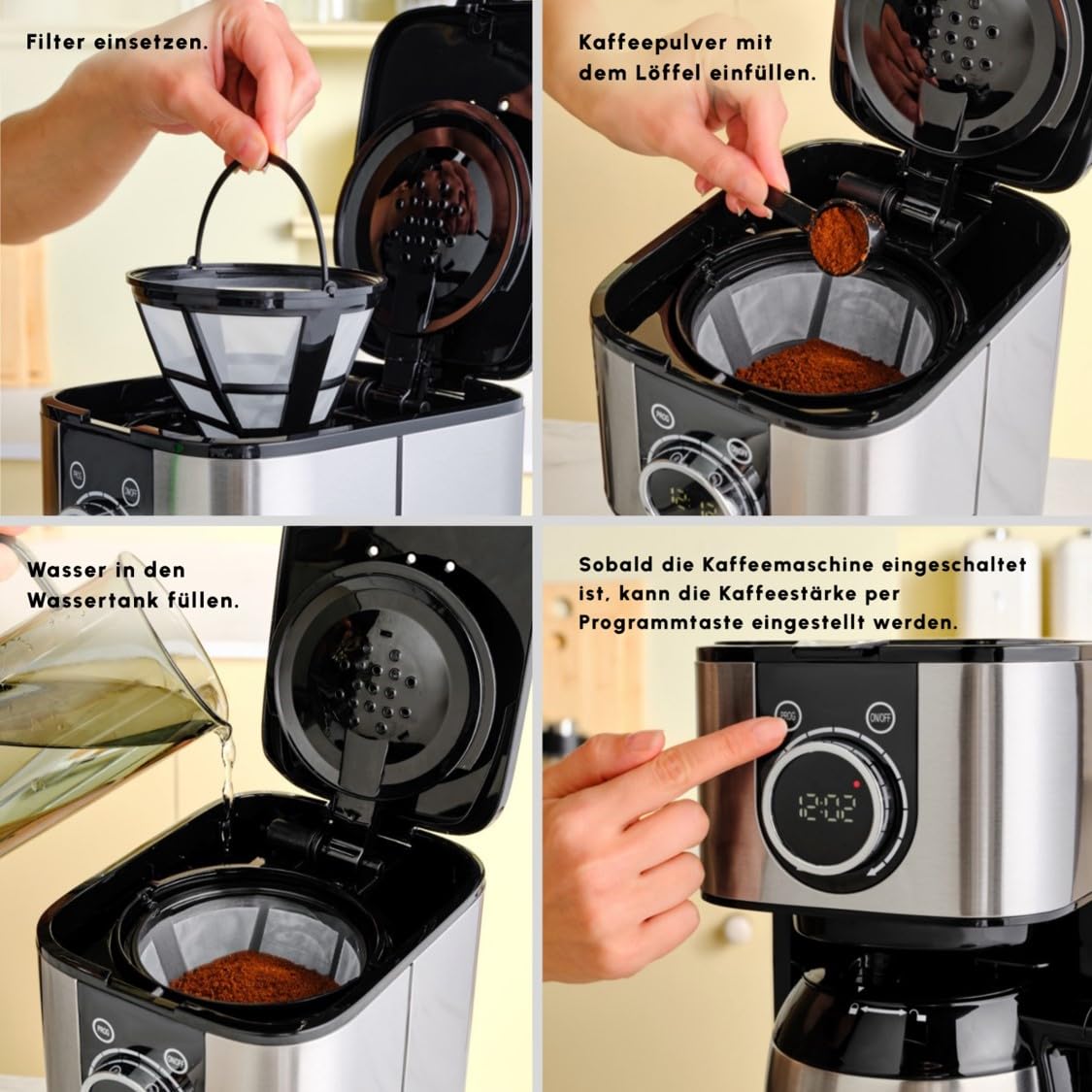 Filter einsetzen.

PROG

ON/OFF

Kaffeepulver mit dem Löffel einfüllen.

PROG

Wasser in den Wassertank füllen.

PROG

ON/OFF

Sobald die Kaffeemaschine eingeschaltet ist, kann die Kaffeestärke per Programmtaste eingestellt werden.

PROG

ON/OFF

12:02