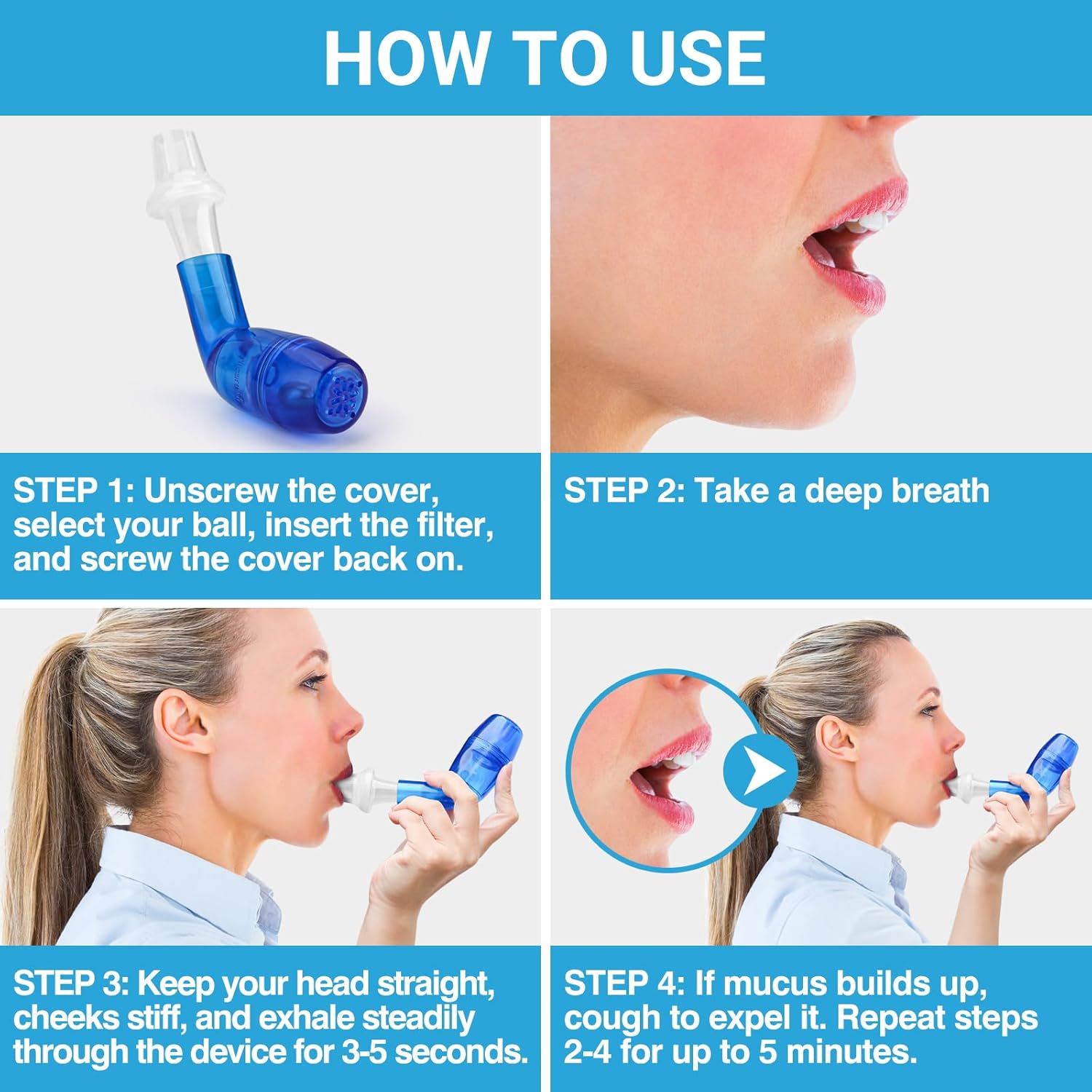 HOW TO USE

STEP 1: Unscrew the cover, select your ball, insert the filter, and screw the cover back on.

STEP 2: Take a deep breath

STEP 3: Keep your head straight, cheeks stiff, and exhale steadily through the device for 3-5 seconds.

STEP 4: If mucus builds up, cough to expel it. Repeat steps 2-4 for up to 5 minutes.