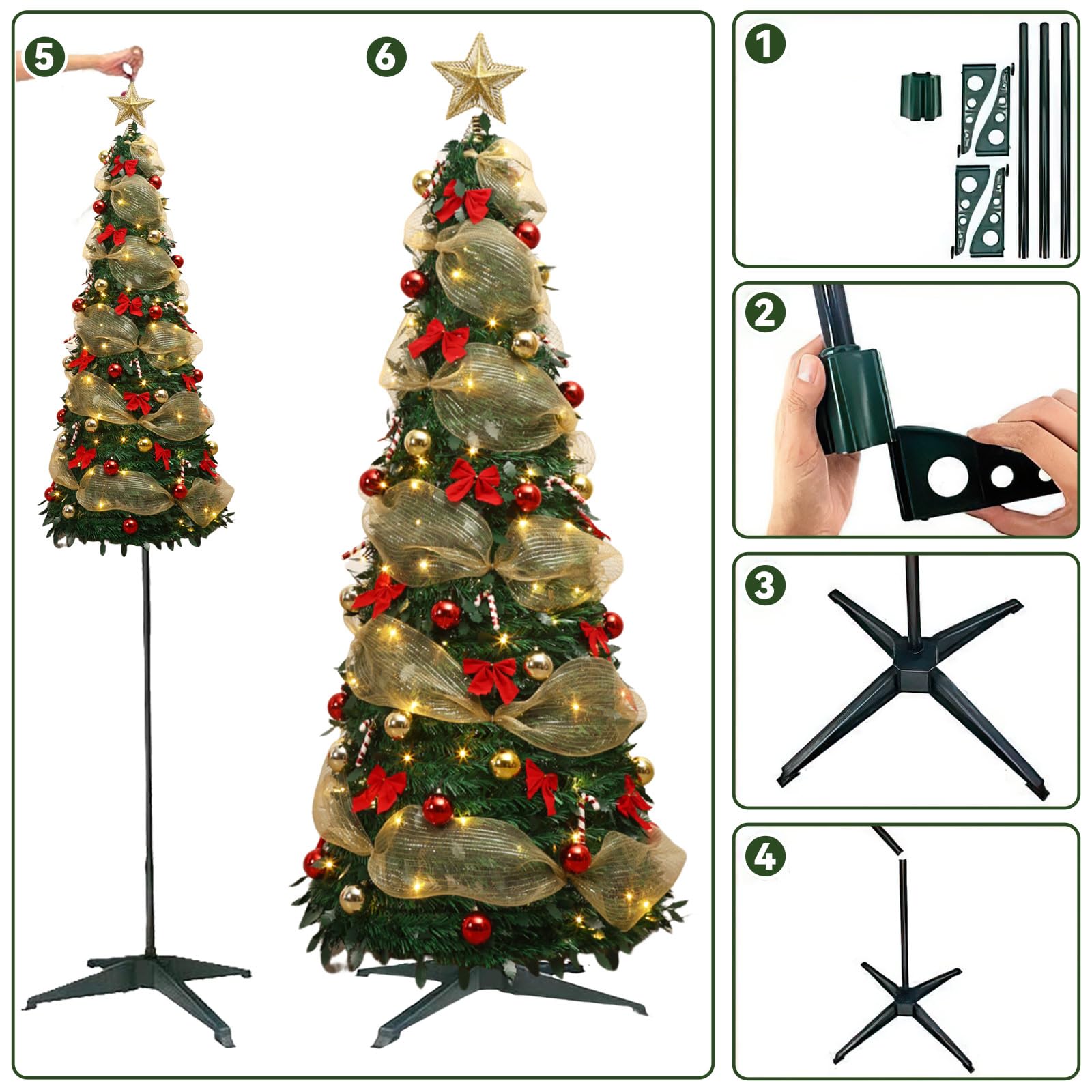 5
6
1
2
3
4