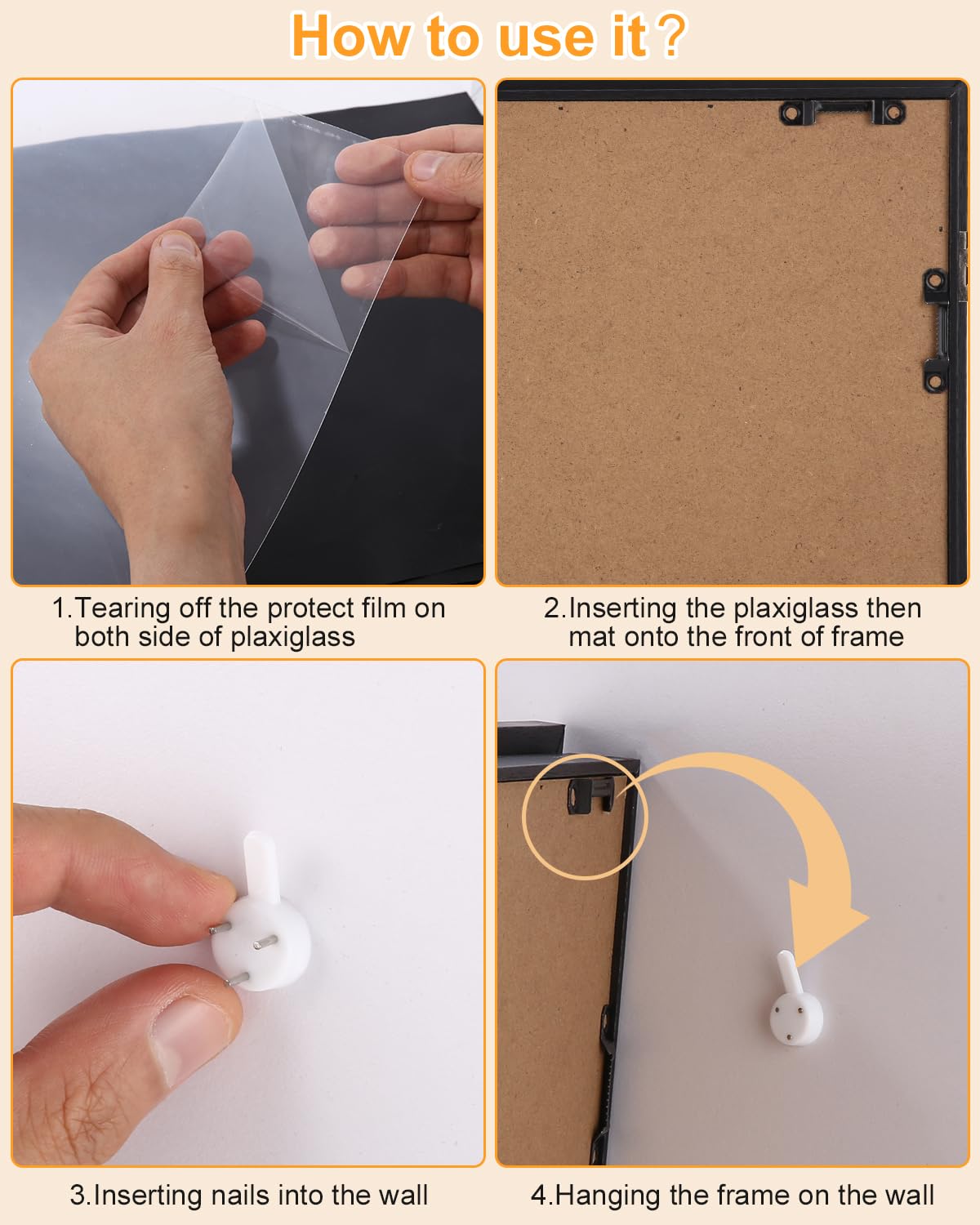 How to use it？

1.Tearing off the protect film on both side of plaxiglass

2.Inserting the plaxiglass then mat onto the front of frame

3.Inserting nails into the wall

4.Hanging the frame on the wall