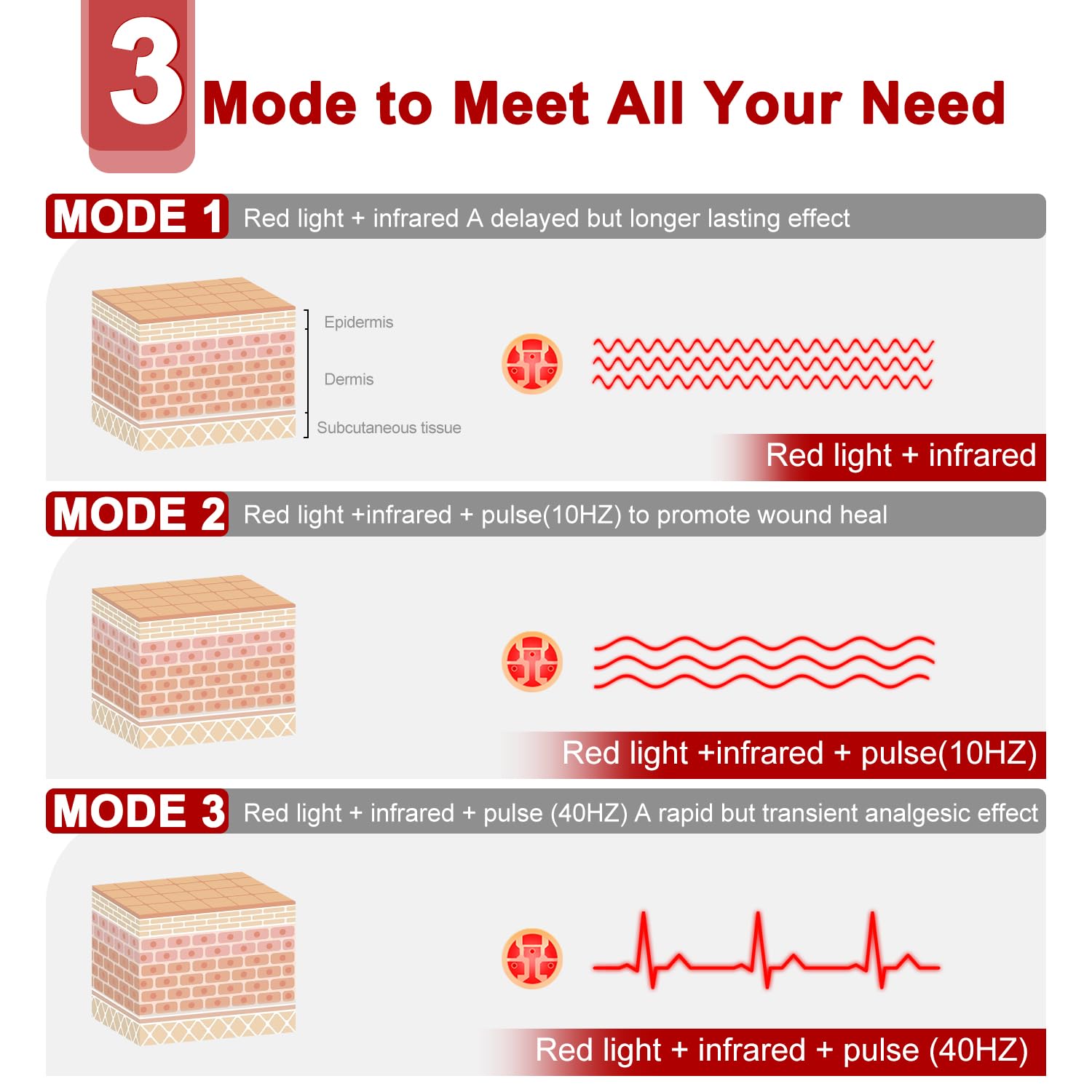 3 Mode to Meet All Your Need

MODE 1 Red light + infrared A delayed but longer lasting effect

Epidermis

Dermis

Subcutaneous tissue

Red light + infrared

MODE 2 Red light +infrared + pulse(10HZ) to promote wound heal

Red light +infrared + pulse(10HZ)

MODE 3 Red light + infrared + pulse (40HZ) A rapid but transient analgesic effect

Red light + infrared + pulse (40HZ)