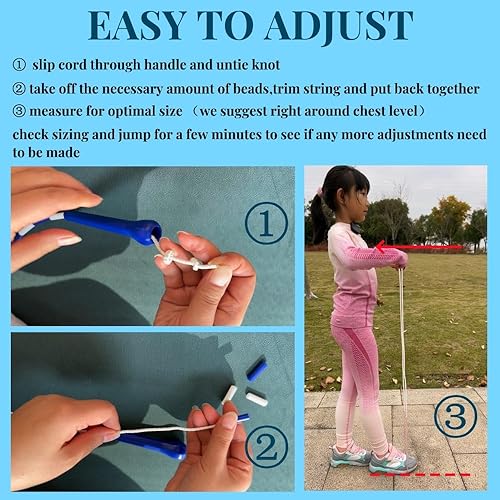 EASY TO ADJUST

① slip cord through handle and untie knot

② take off the necessary amount of beads,trim string and put back together

③ measure for optimal size （we suggest right around chest level）

check sizing and jump for a few minutes to see if any more adjustments need to be made

①

②

③