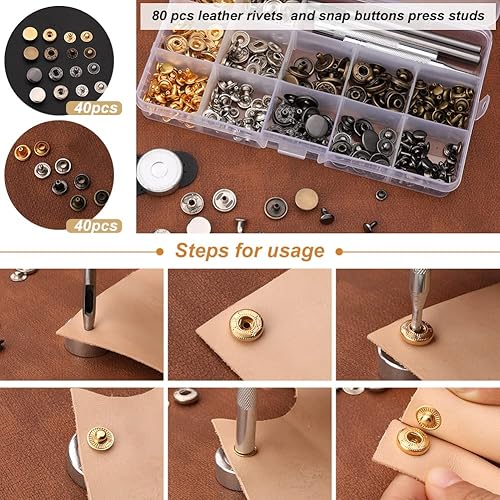 80 pcs leather rivets and snap buttons press studs

40pcs

40pcs

Steps for usage