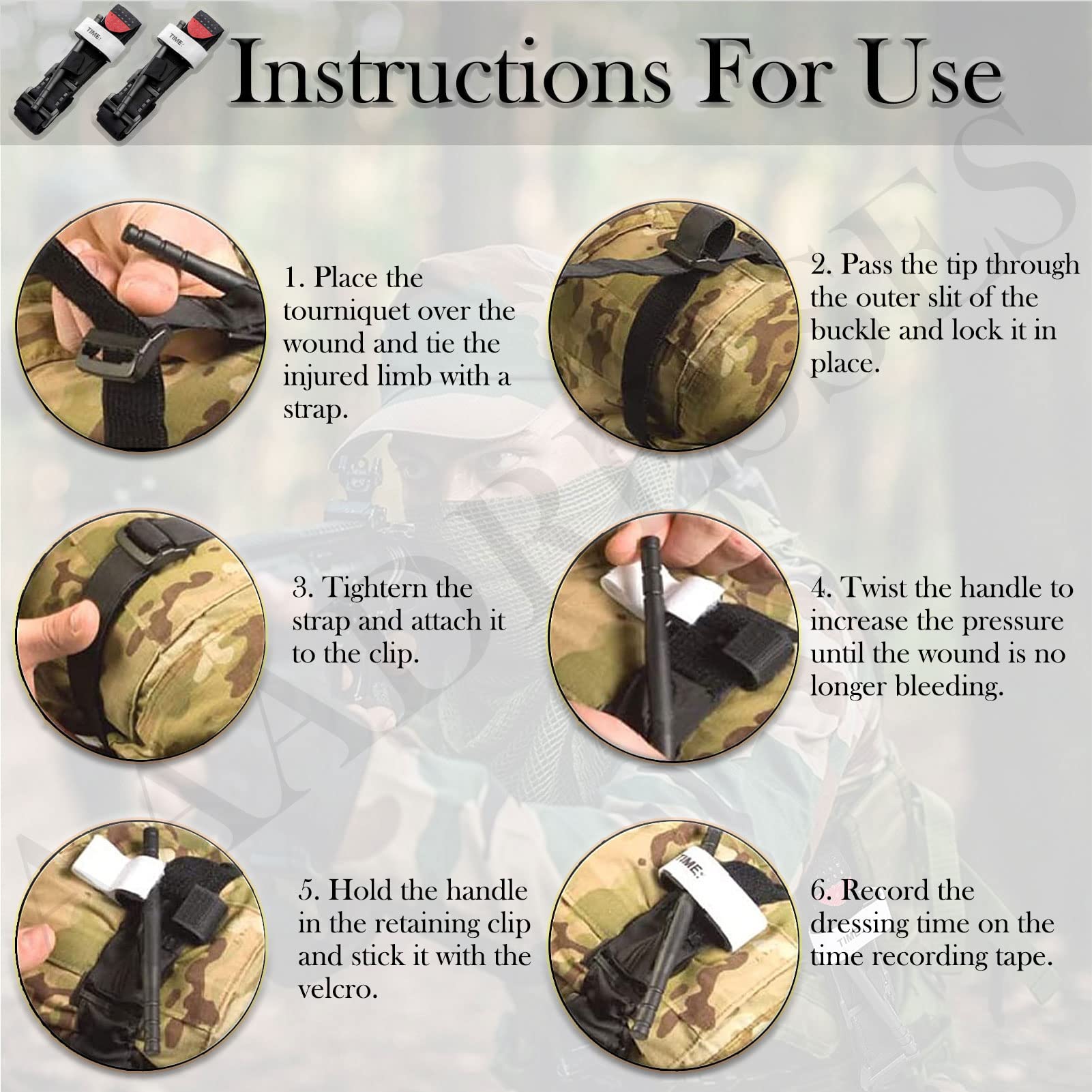 TIME:
TIME:

Instructions For Use

1. Place the tourniquet over the wound and tie the injured limb with a strap.

2. Pass the tip through the outer slit of the buckle and lock it in place.

3. Tightern the strap and attach it to the clip.

4. Twist the handle to increase the pressure until the wound is no longer bleeding.

5. Hold the handle in the retaining clip and stick it with the velcro.

TIME:

6. Record the dressing time on the time recording tape.