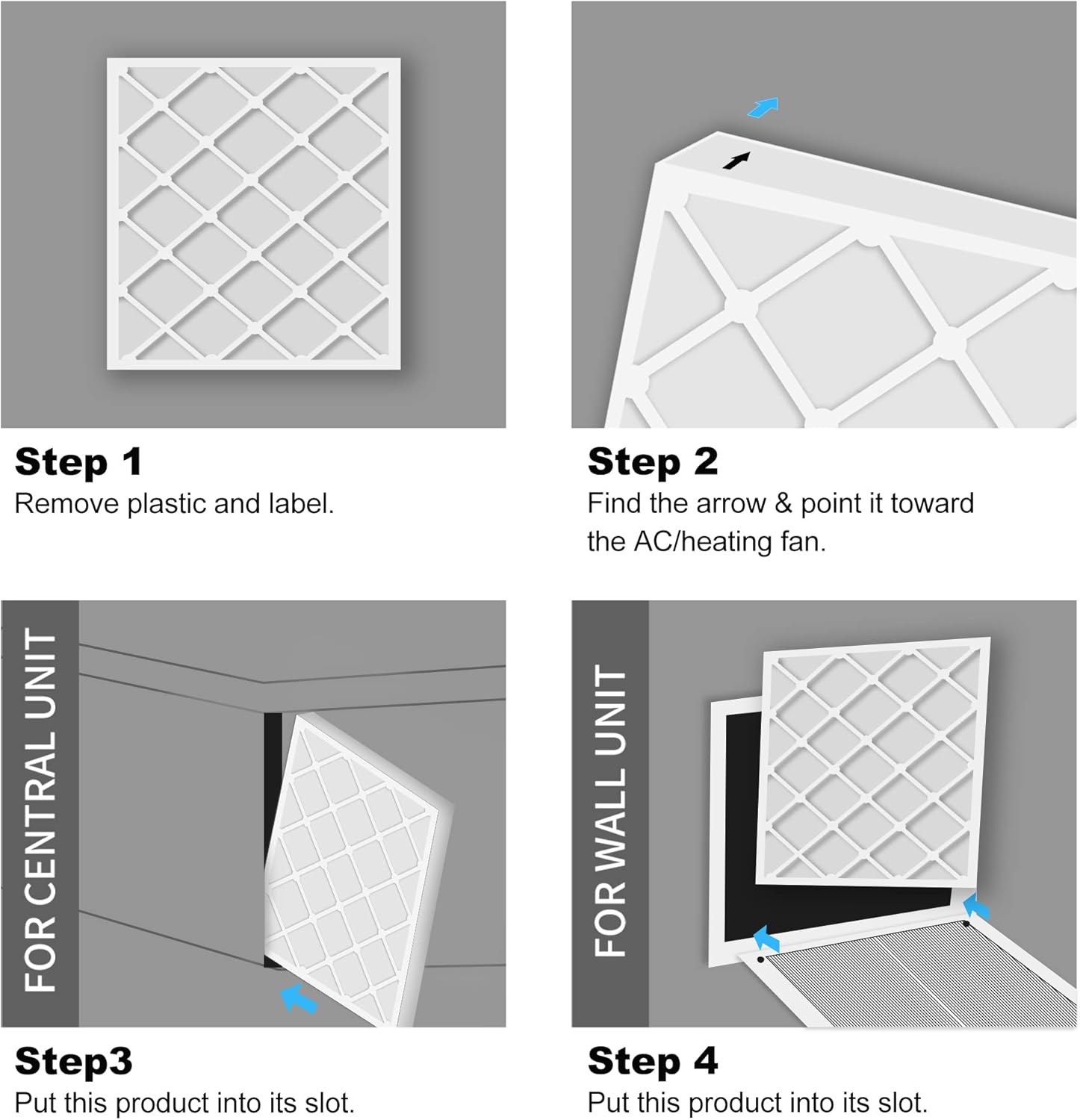 Step 1
Remove plastic and label.

Step 2
Find the arrow & point it toward the AC/heating fan.

FOR CENTRAL UNIT

Step3
Put this product into its slot.

FOR WALL UNIT

Step 4
Put this product into its slot.