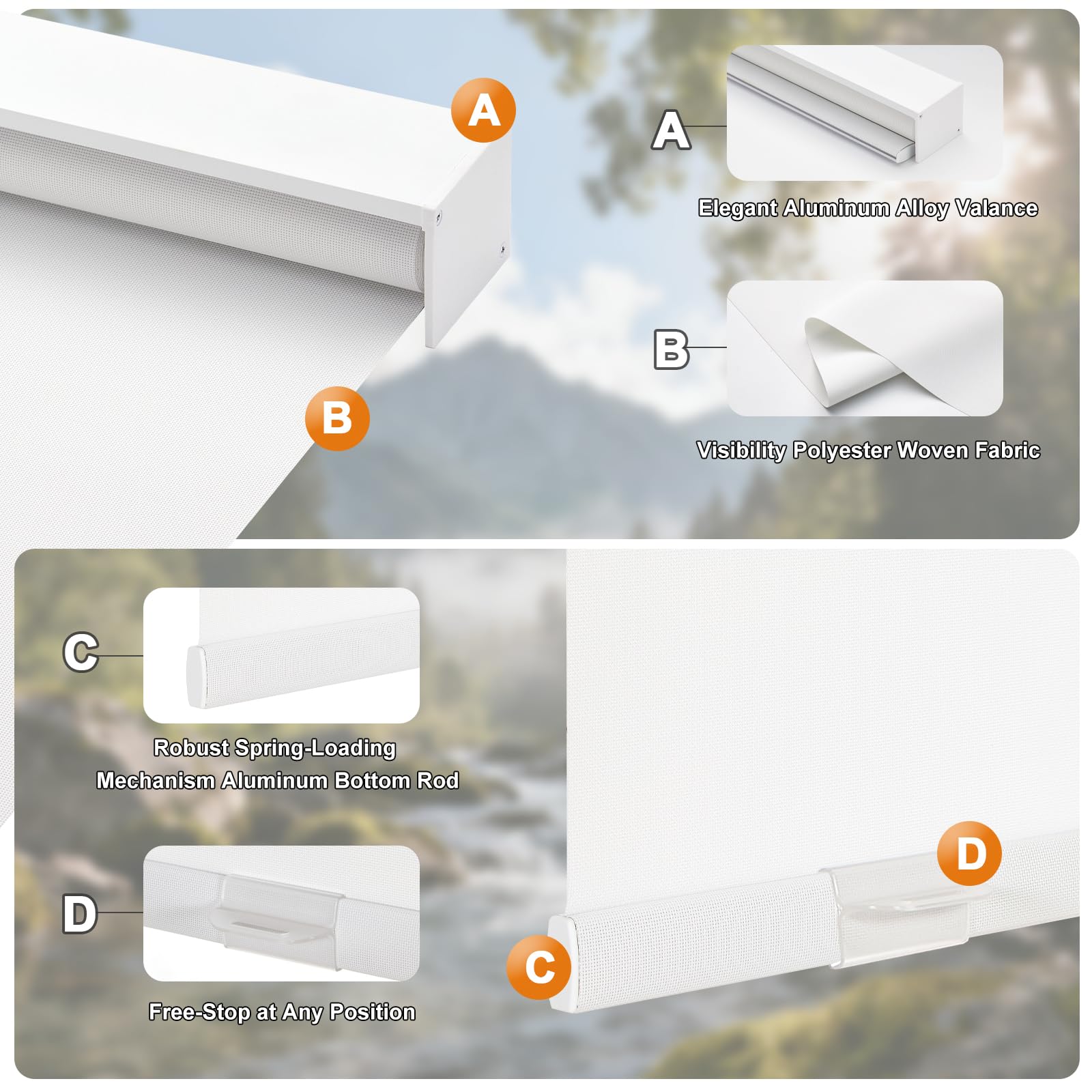 A

B

A

Elegant Aluminum Alloy Valance

B

Visibility Polyester Woven Fabric

C

Robust Spring-Loading Mechanism Aluminum Bottom Rod

D

Free-Stop at Any Position

D

C