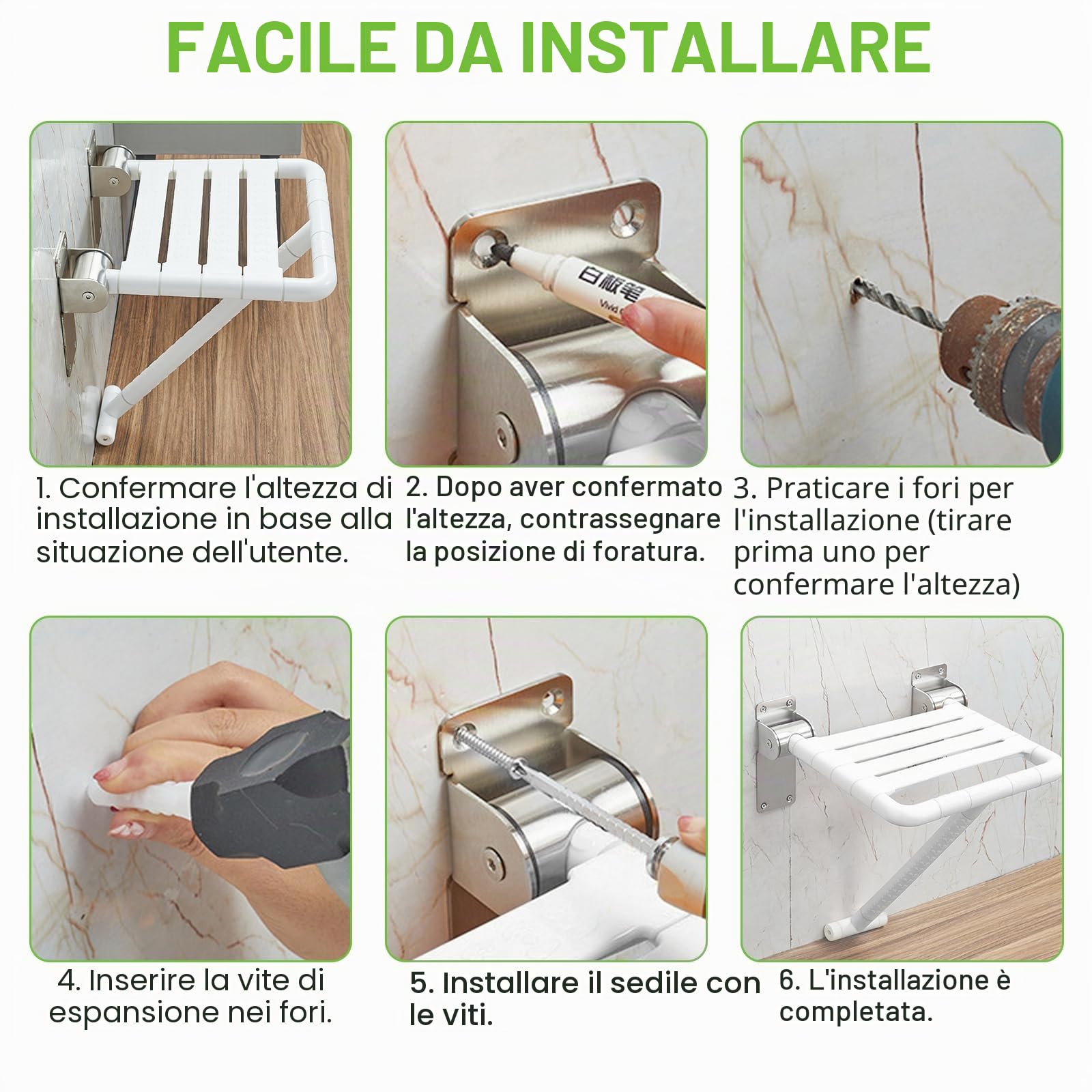 FACILE DA INSTALLARE

白板笔
Vivid

1. Confermare l'altezza di installazione in base alla situazione dell'utente.

2. Dopo aver confermato l'altezza, contrassegnare la posizione di foratura.

3. Praticare i fori per l'installazione (tirare prima uno per confermare l'altezza)

4. Inserire la vite di espansione nei fori.

5. Installare il sedile con le viti.

6. L'installazione è completata.