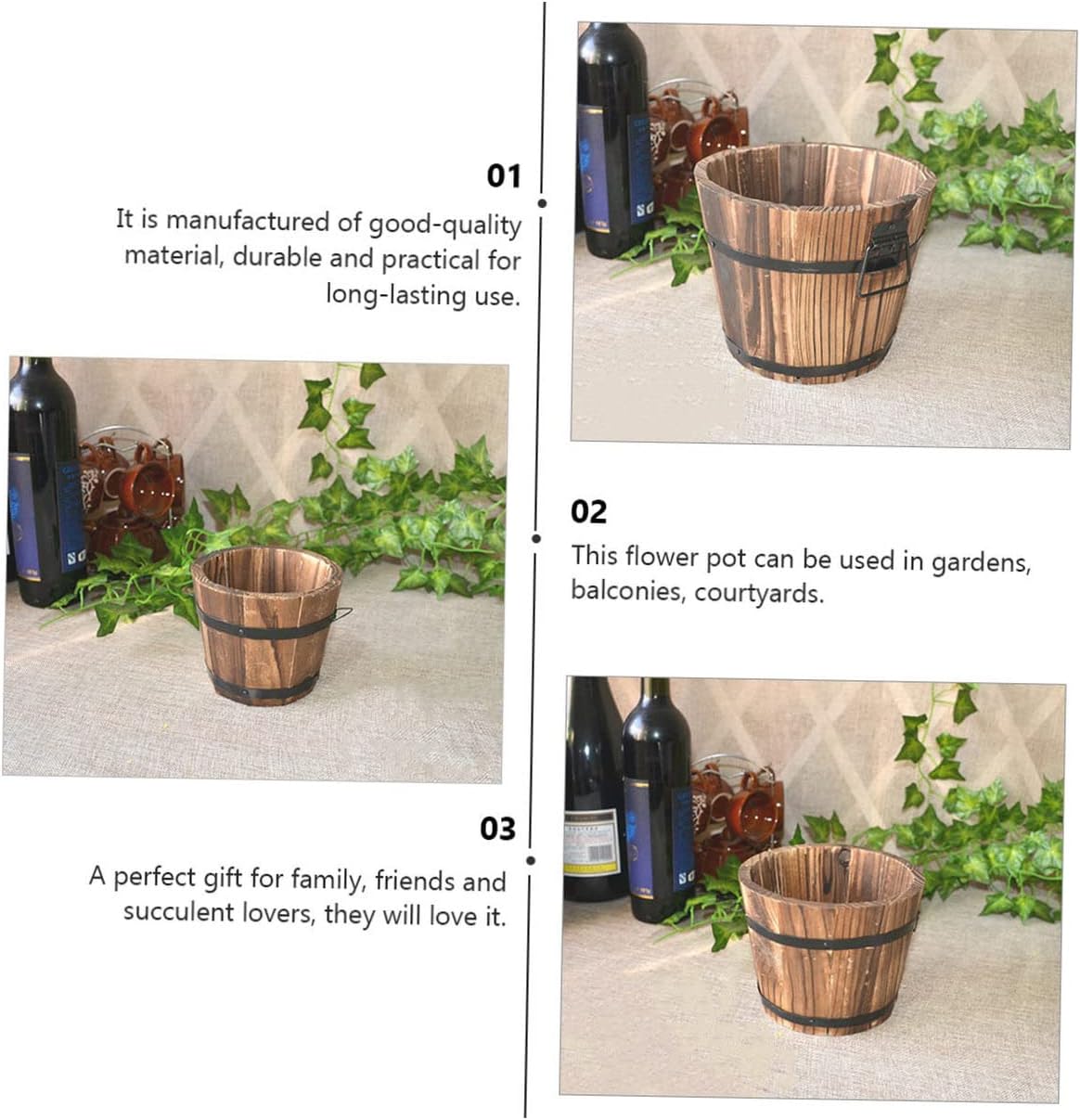 01

It is manufactured of good-quality material, durable and practical for long-lasting use.

02

This flower pot can be used in gardens, balconies, courtyards.

03

A perfect gift for family, friends and succulent lovers, they will love it.