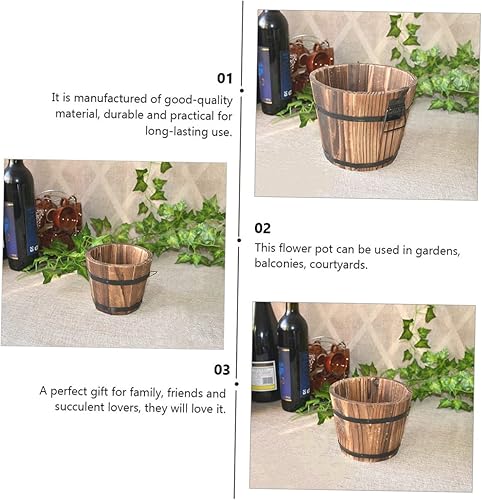 01
It is manufactured of good-quality material, durable and practical for long-lasting use.

02
This flower pot can be used in gardens, balconies, courtyards.

03
A perfect gift for family, friends and succulent lovers, they will love it.