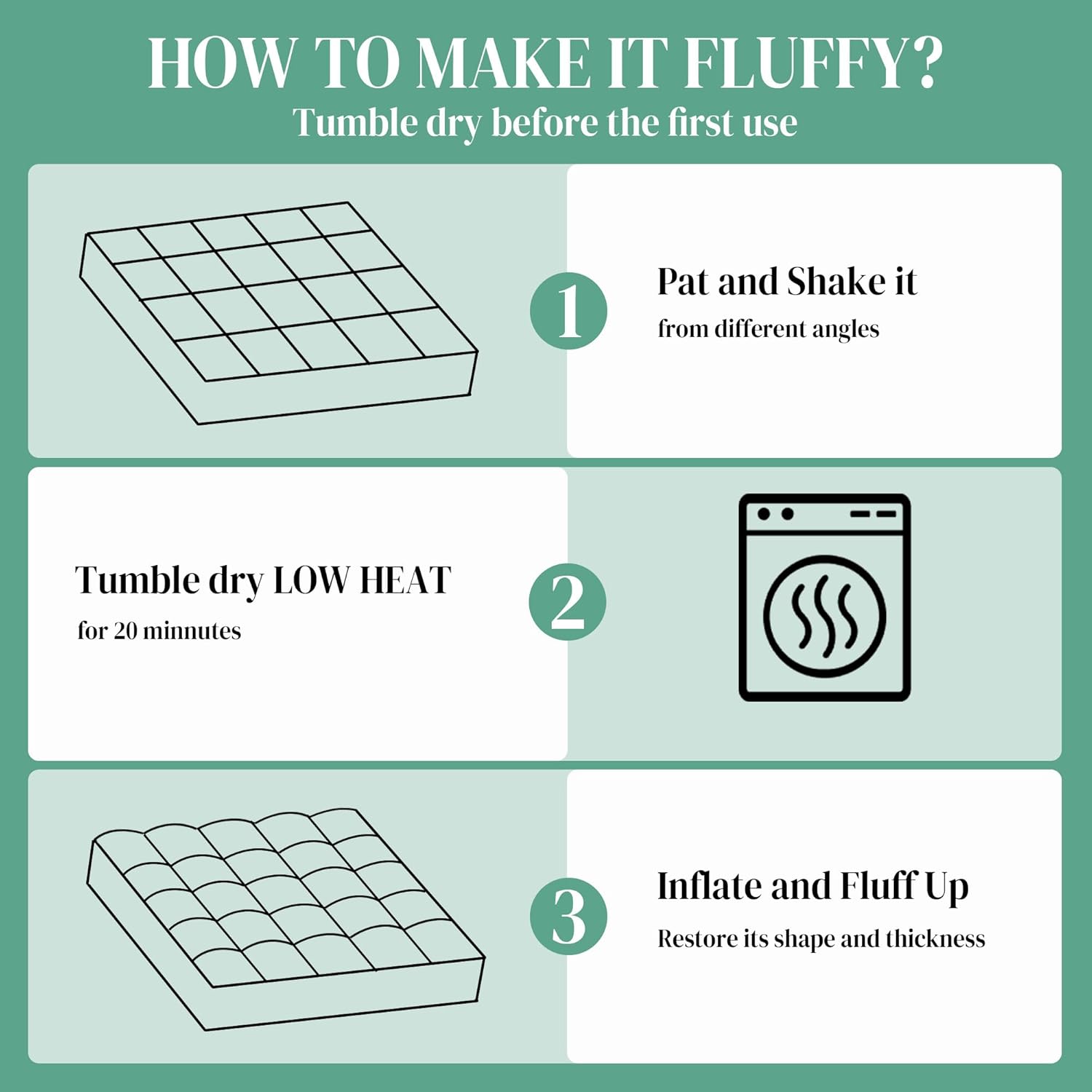 HOW TO MAKE IT FLUFFY?
Tumble dry before the first use

1

Pat and Shake it
from different angles

Tumble dry LOW HEAT
for 20 minnutes

2

3

Inflate and Fluff Up
Restore its shape and thickness