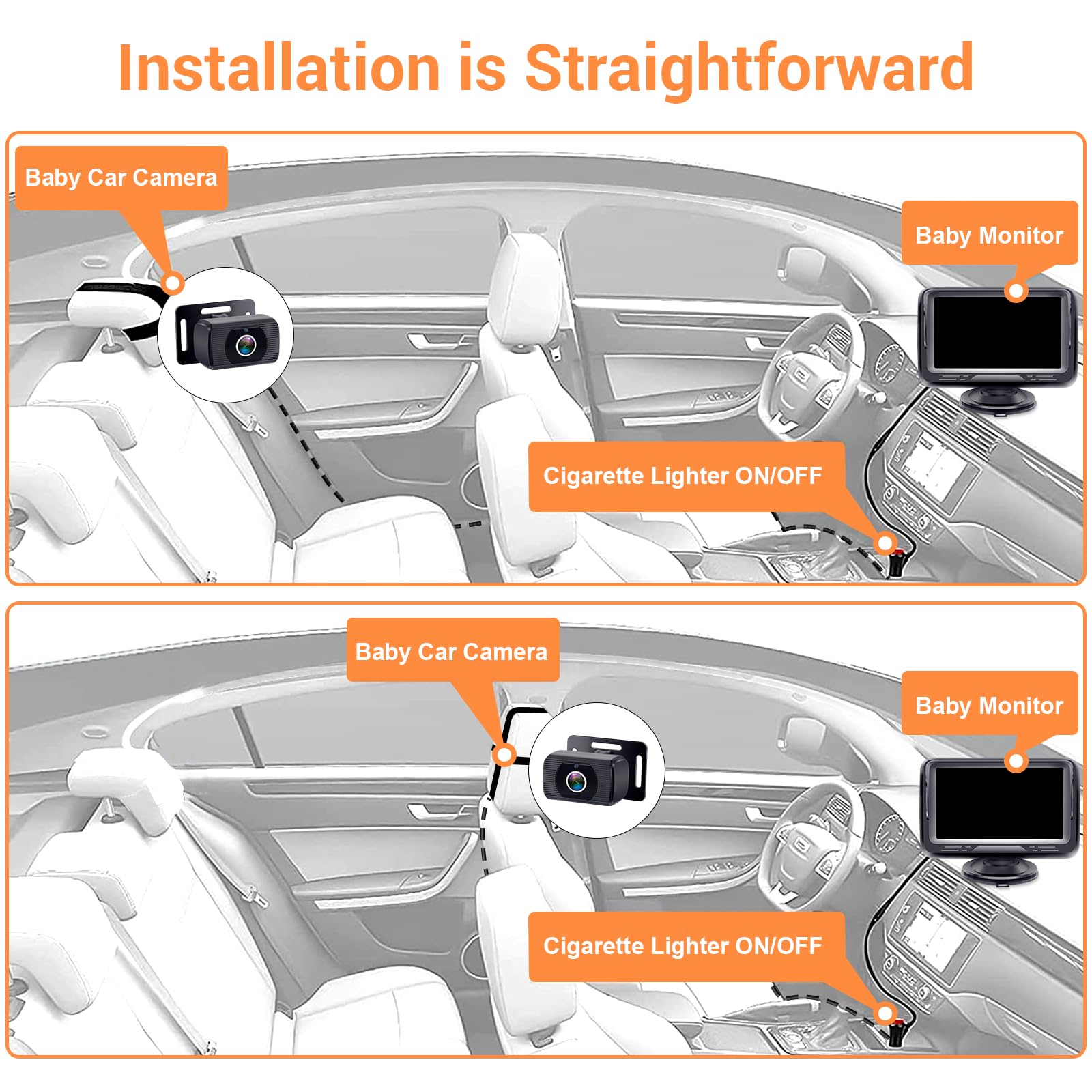 Installation is Straightforward

Baby Car Camera

Baby Monitor

Cigarette Lighter ON/OFF

Baby Car Camera

Baby Monitor

Cigarette Lighter ON/OFF