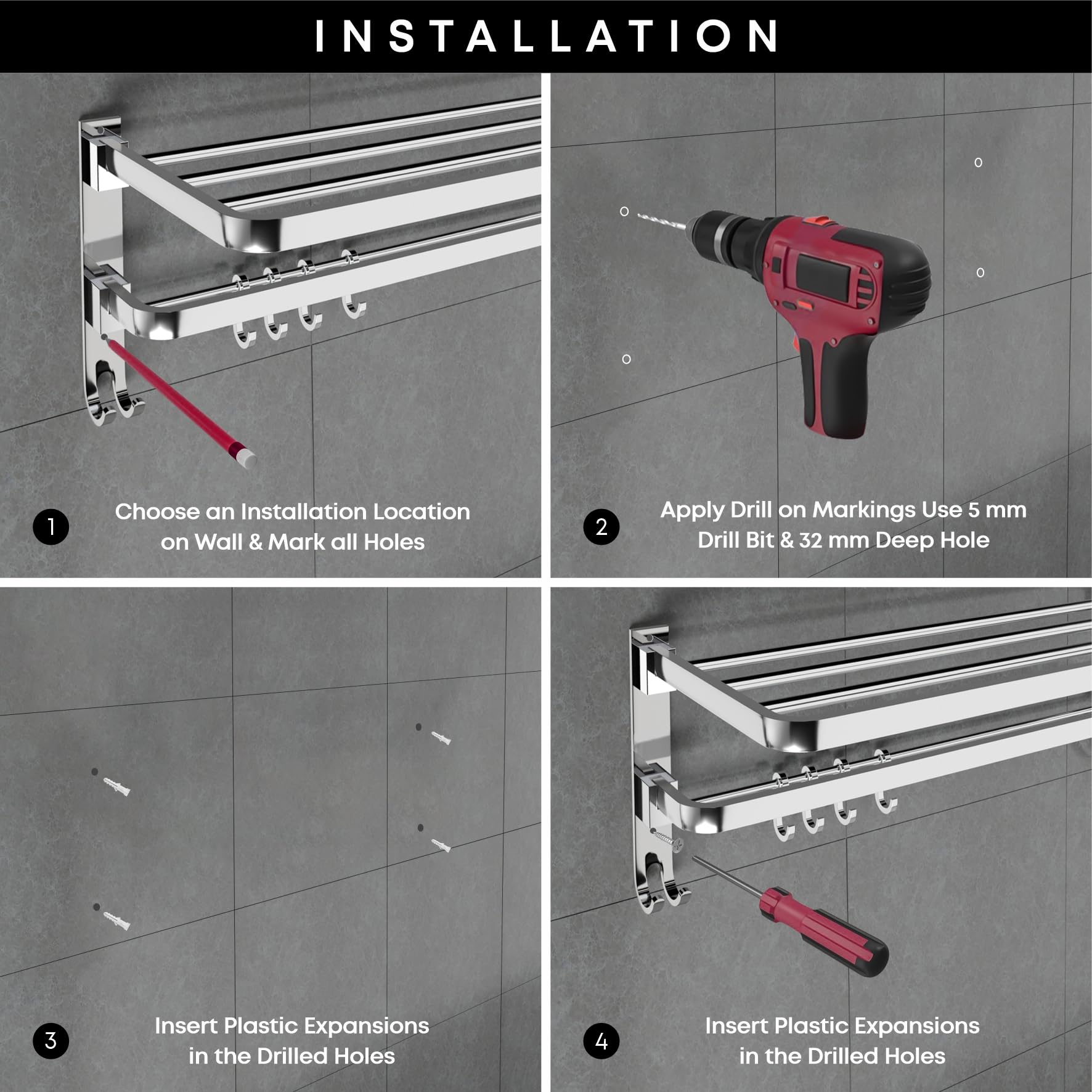 INSTALLATION

1 Choose an Installation Location on Wall & Mark all Holes

2 Apply Drill on Markings Use 5 mm Drill Bit & 32 mm Deep Hole

3 Insert Plastic Expansions in the Drilled Holes

4 Insert Plastic Expansions in the Drilled Holes