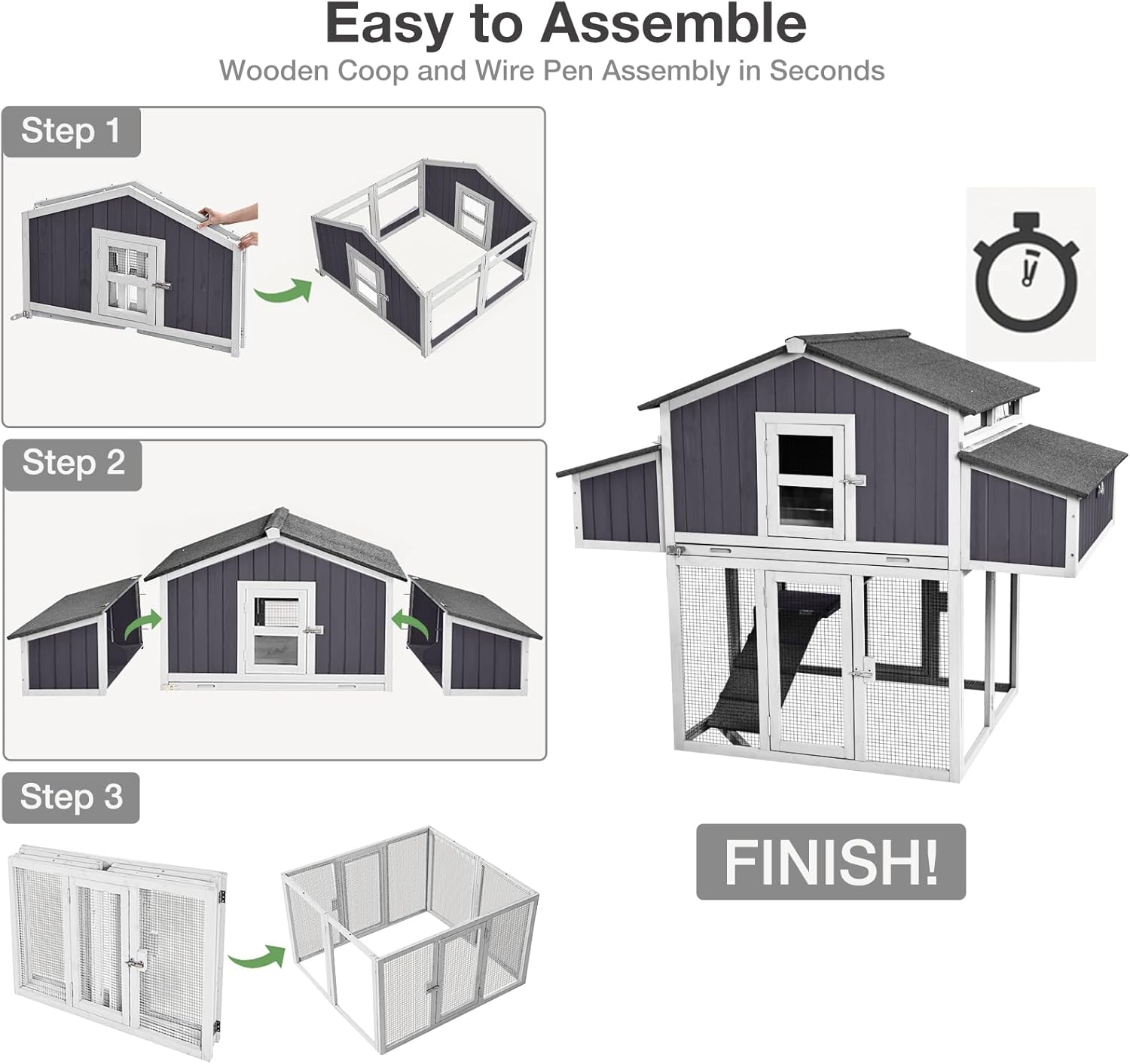 Easy to Assemble

Wooden Coop and Wire Pen Assembly in Seconds

Step 1

Step 2

Step 3

FINISH!