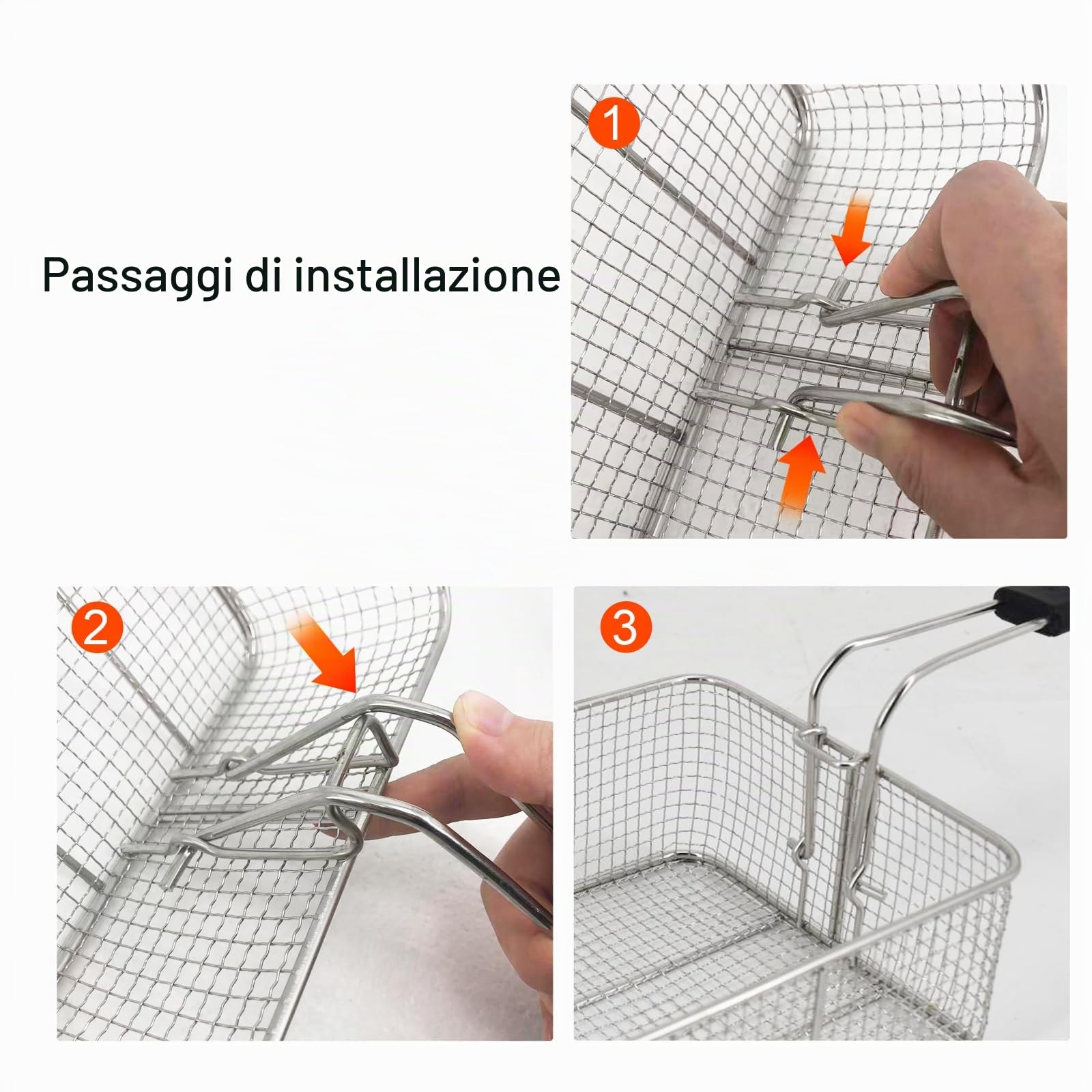 Passaggi di installazione

1

2

3