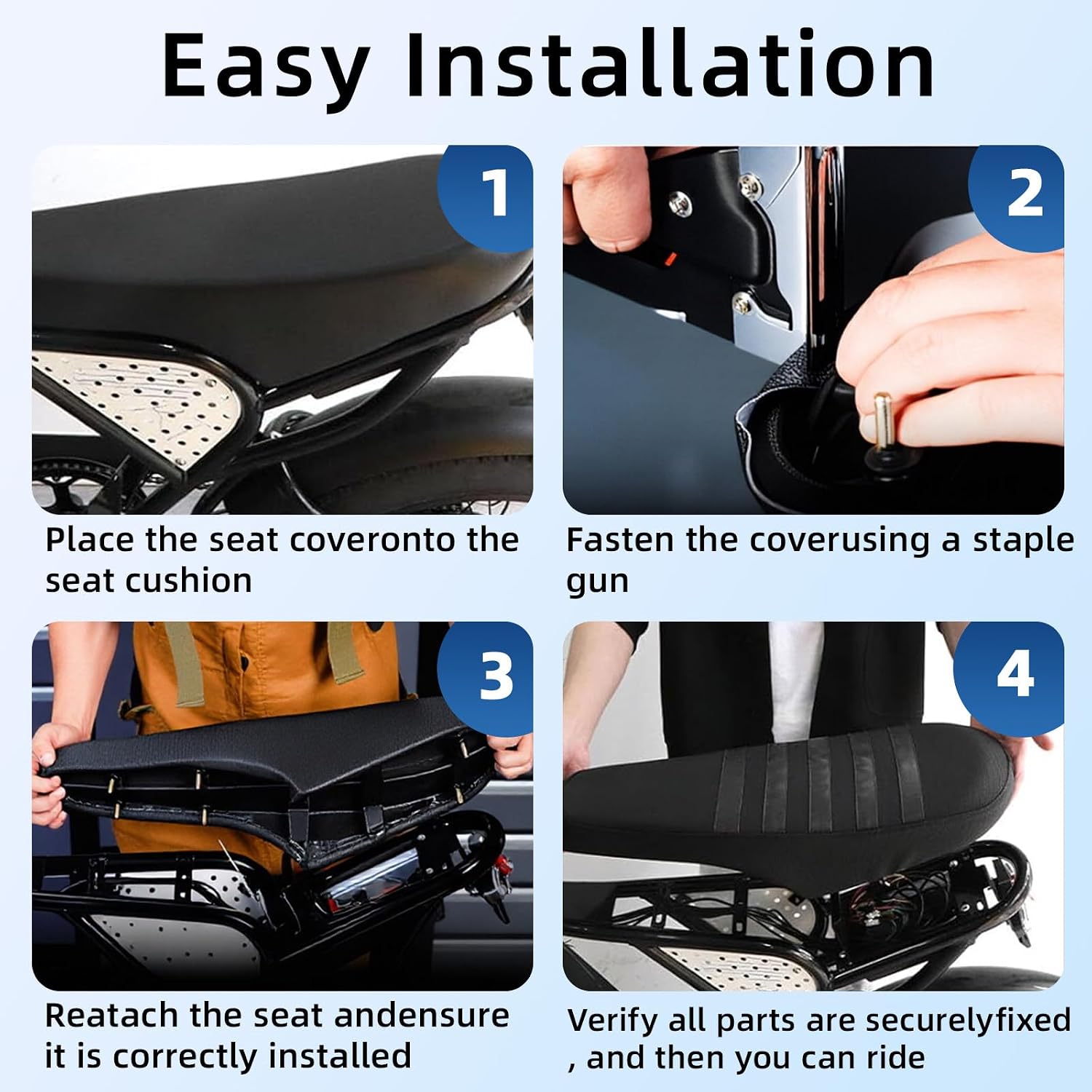 Easy Installation

1

Place the seat coveronto the seat cushion

2

Fasten the coverusing a staple gun

3

Reatach the seat andensure it is correctly installed

4

Verify all parts are securelyfixed , and then you can ride