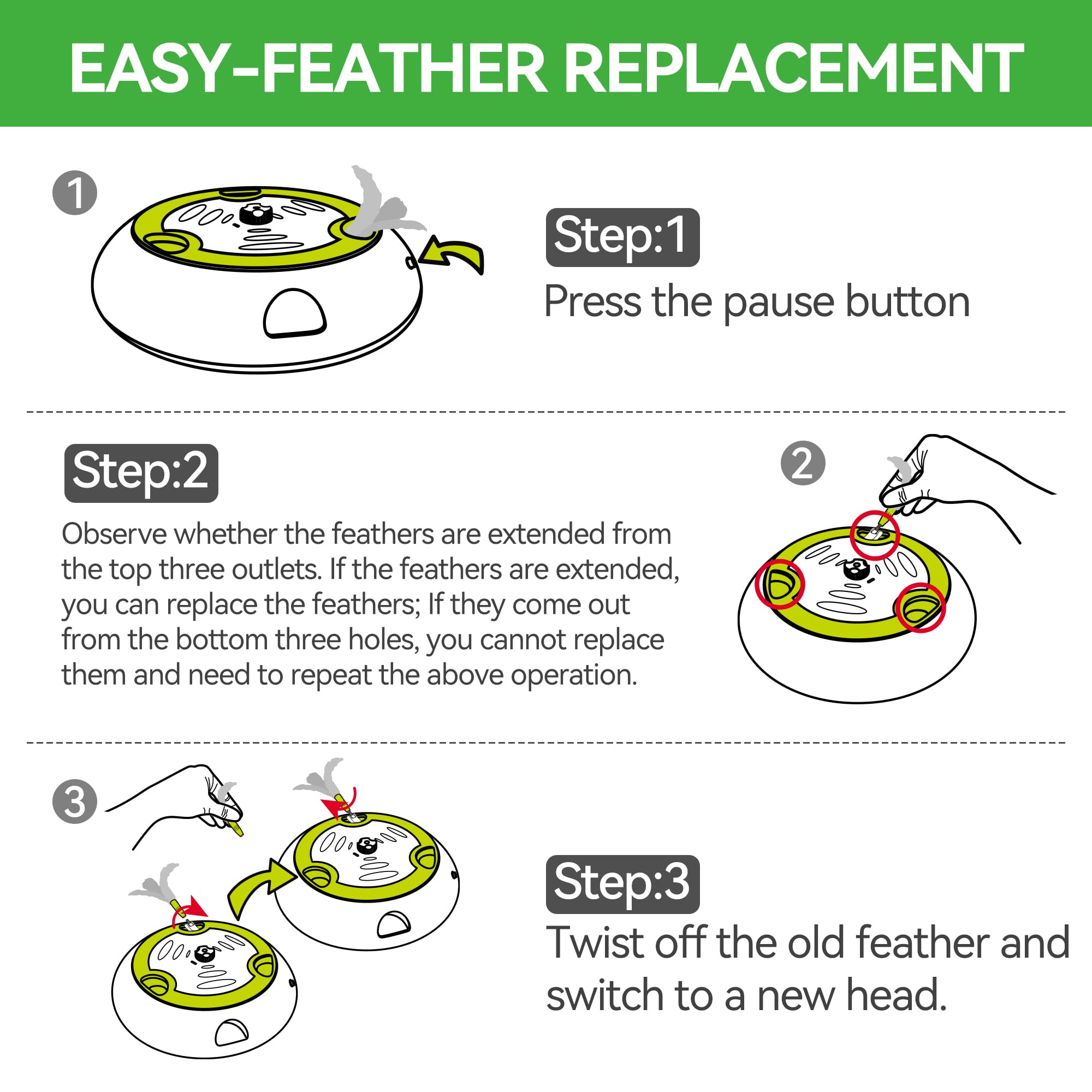 EASY-FEATHER REPLACEMENT

1

Step:1
Press the pause button

Step:2
Observe whether the feathers are extended from the top three outlets. If the feathers are extended, you can replace the feathers; If they come out from the bottom three holes, you cannot replace them and need to repeat the above operation.

2

3

Step:3
Twist off the old feather and switch to a new head.