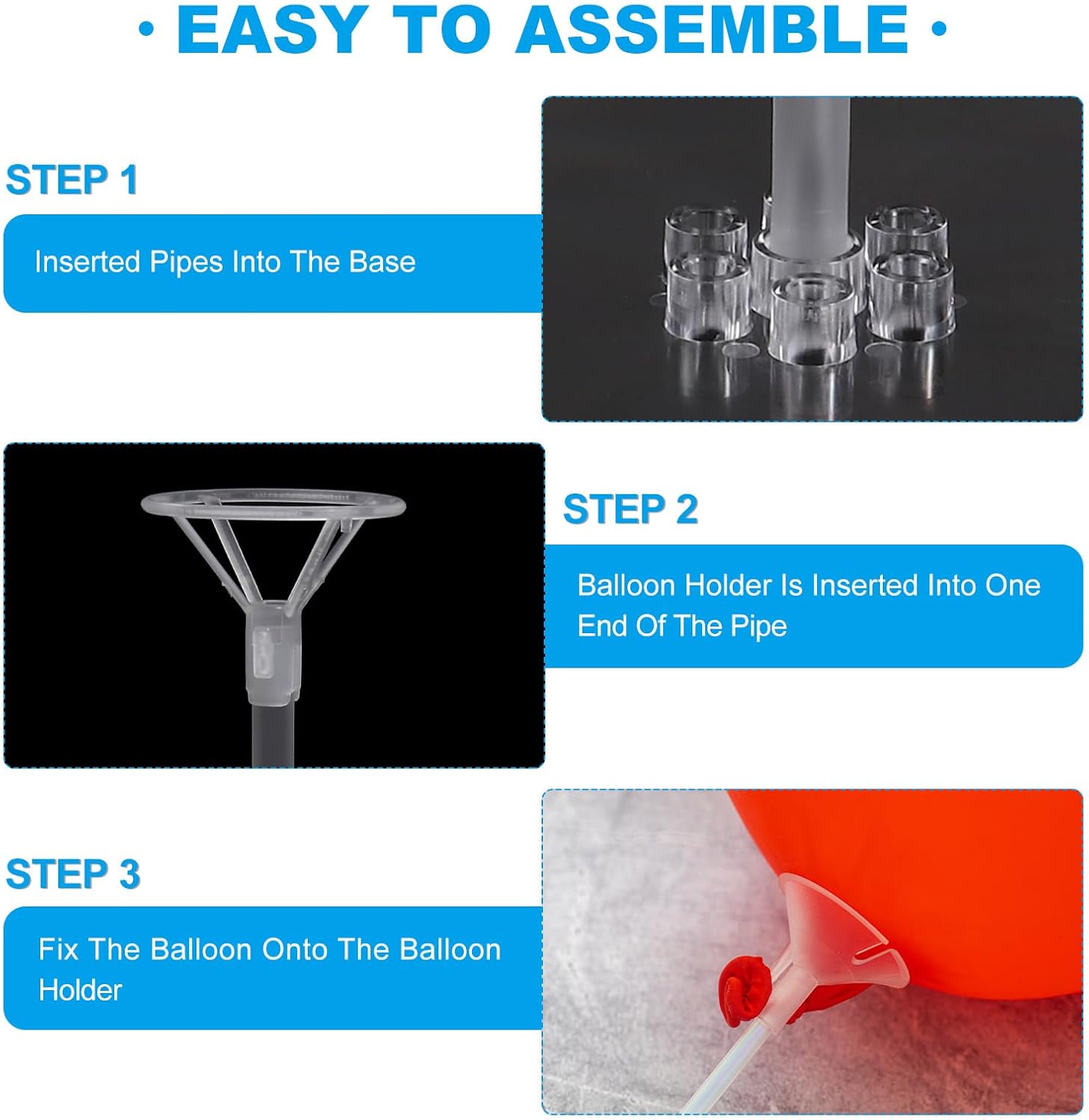 · EASY TO ASSEMBLE ·

STEP 1

Inserted Pipes Into The Base

STEP 2

Balloon Holder Is Inserted Into One End Of The Pipe

STEP 3

Fix The Balloon Onto The Balloon Holder