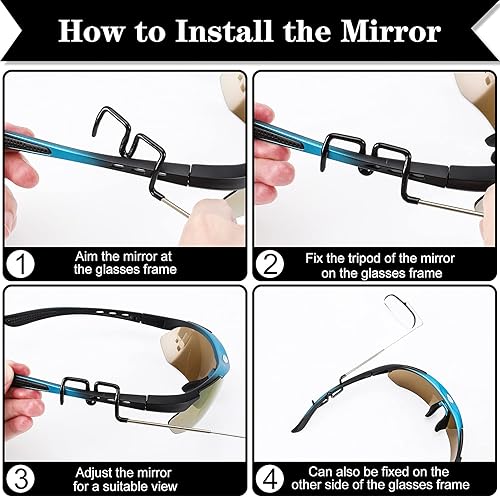 How to Install the Mirror

1
Aim the mirror at the glasses frame

2
Fix the tripod of the mirror on the glasses frame

3
Adjust the mirror for a suitable view

4
Can also be fixed on the other side of the glasses frame